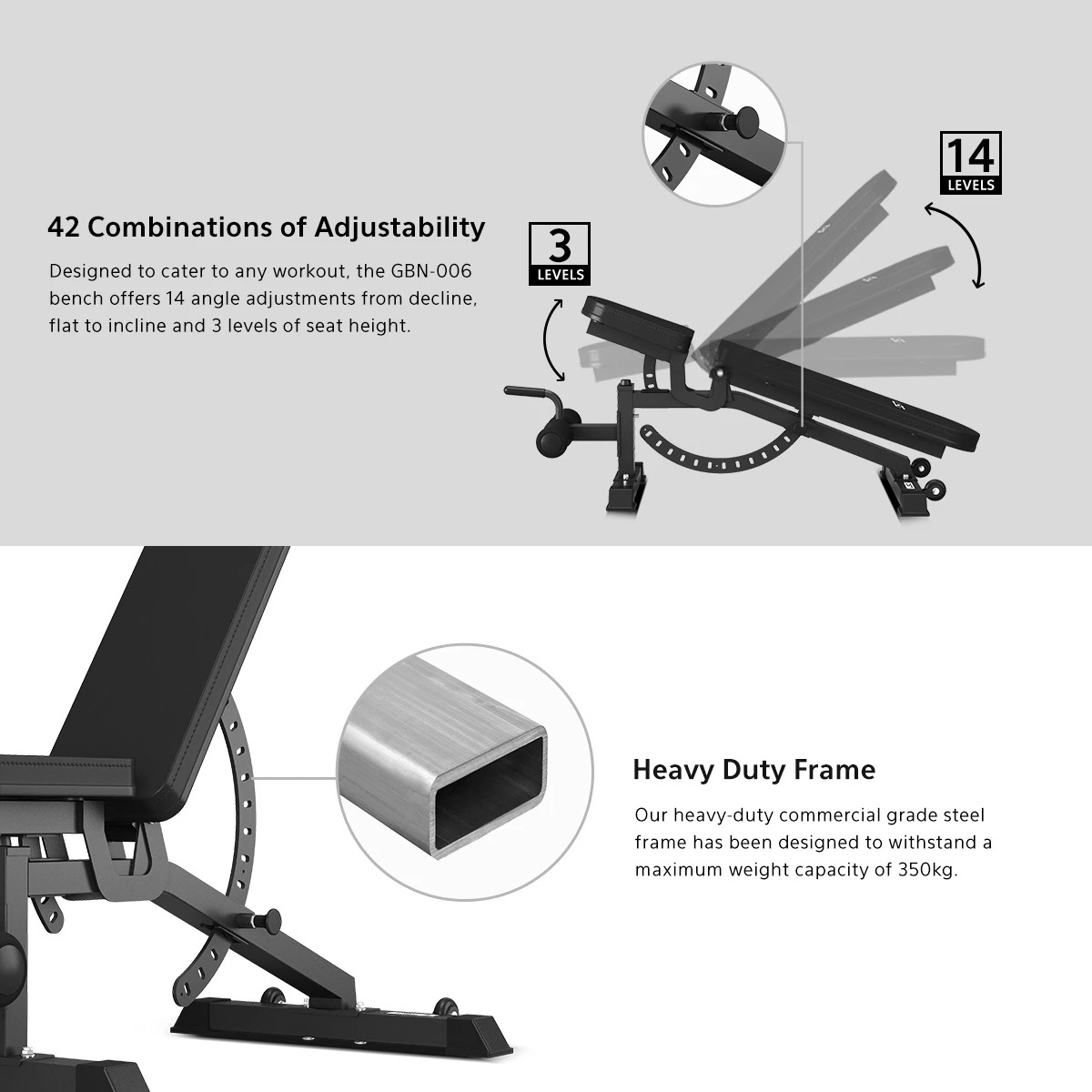 42 Combinations of Adjustability

Designed to cater to any workout, the GBN-006 bench offers 14 angle adjustments from decline, flat to incline and 3 levels of seat height.

3
LEVELS

14
LEVELS

Heavy Duty Frame

Our heavy-duty commercial grade steel frame has been designed to withstand a maximum weight capacity of 350kg.