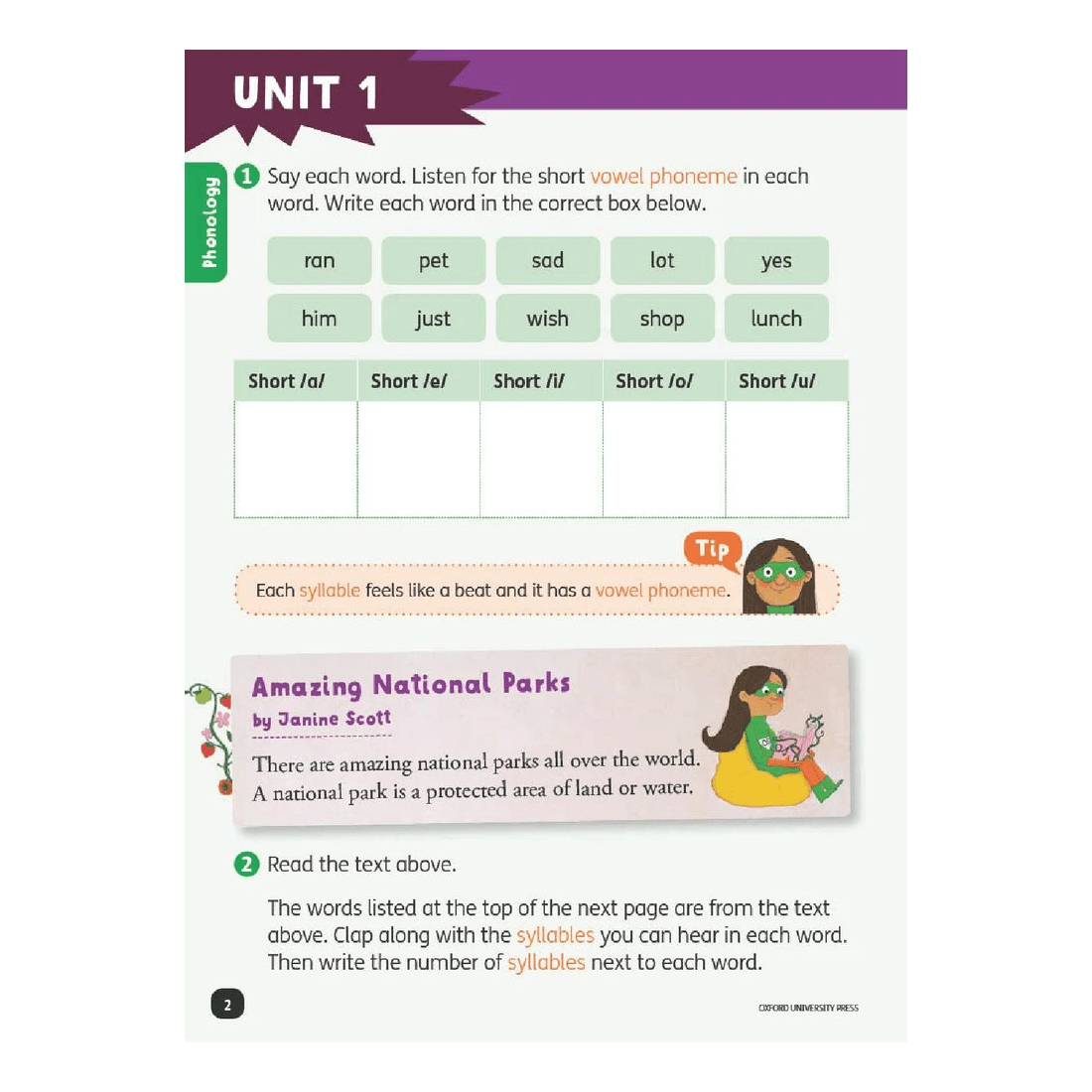 UNIT 1

Phonology

1 Say each word. Listen for the short vowel phoneme in each word. Write each word in the correct box below.

ran pet sad lot yes
him just wish shop lunch

| Short /a/ | Short /e/ | Short /i/ | Short /o/ | Short /u/ |
|---|---|---|---|---|
| | | | | |

Tip
Each syllable feels like a beat and it has a vowel phoneme.

Amazing National Parks
by Janine Scott

There are amazing national parks all over the world. A national park is a protected area of land or water.

2 Read the text above.

The words listed at the top of the next page are from the text above. Clap along with the syllables you can hear in each word. Then write the number of syllables next to each word.

2

OXFORD UNIVERSITY PRESS