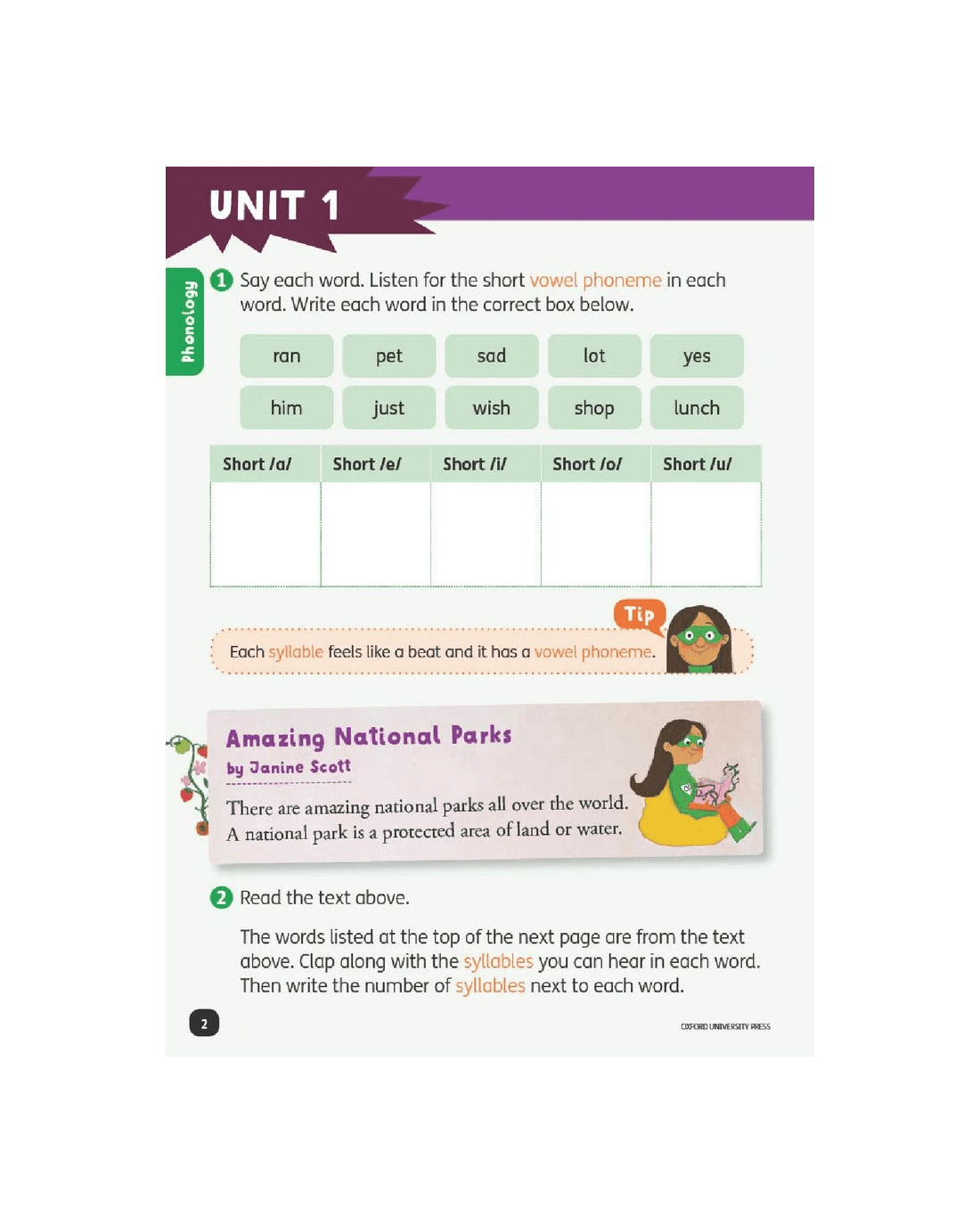 UNIT 1

Phonology

1 Say each word. Listen for the short vowel phoneme in each word. Write each word in the correct box below.

ran pet sad lot yes
him just wish shop lunch

| Short /a/ | Short /e/ | Short /i/ | Short /o/ | Short /u/ |
|---|---|---|---|---|
| | | | | |

Tip
Each syllable feels like a beat and it has a vowel phoneme.

Amazing National Parks
by Janine Scott

There are amazing national parks all over the world. A national park is a protected area of land or water.

2 Read the text above.

The words listed at the top of the next page are from the text above. Clap along with the syllables you can hear in each word. Then write the number of syllables next to each word.

2

OXFORD UNIVERSITY PRESS