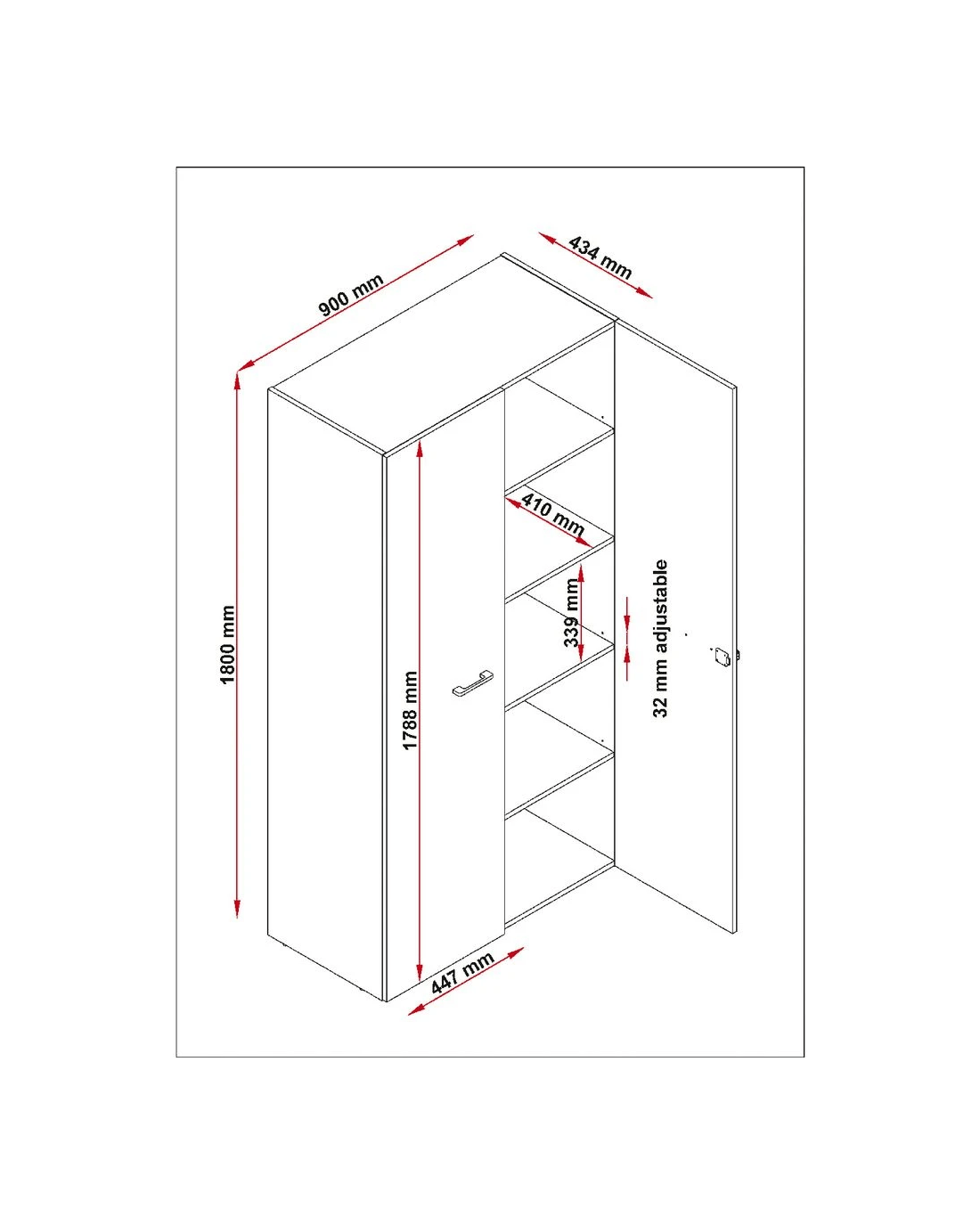 900 mm

434 mm

1800 mm

1788 mm

410 mm

339 mm

32 mm adjustable

447 mm