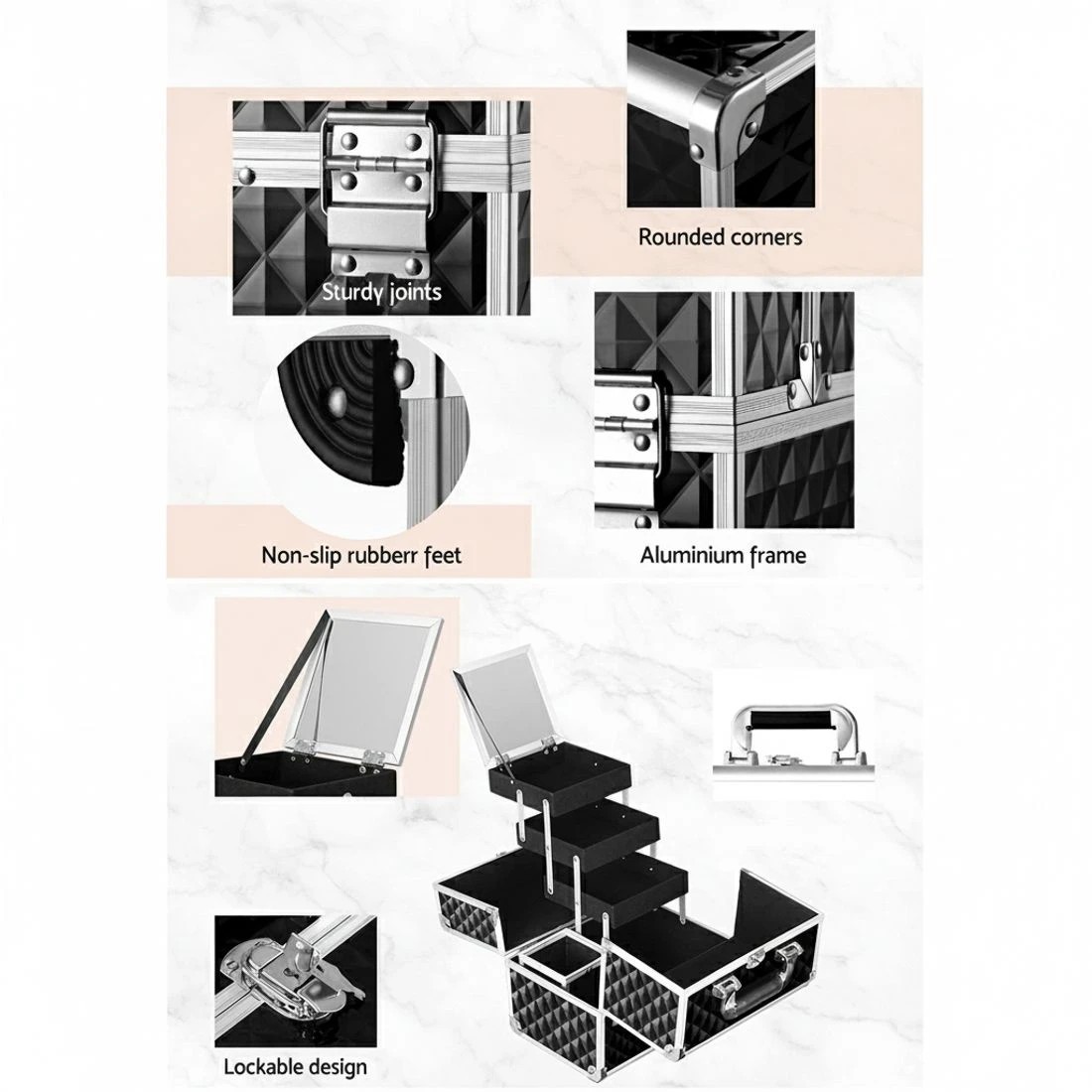 Sturdy joints

Rounded corners

Non-slip rubberr feet

Aluminium frame

Lockable design