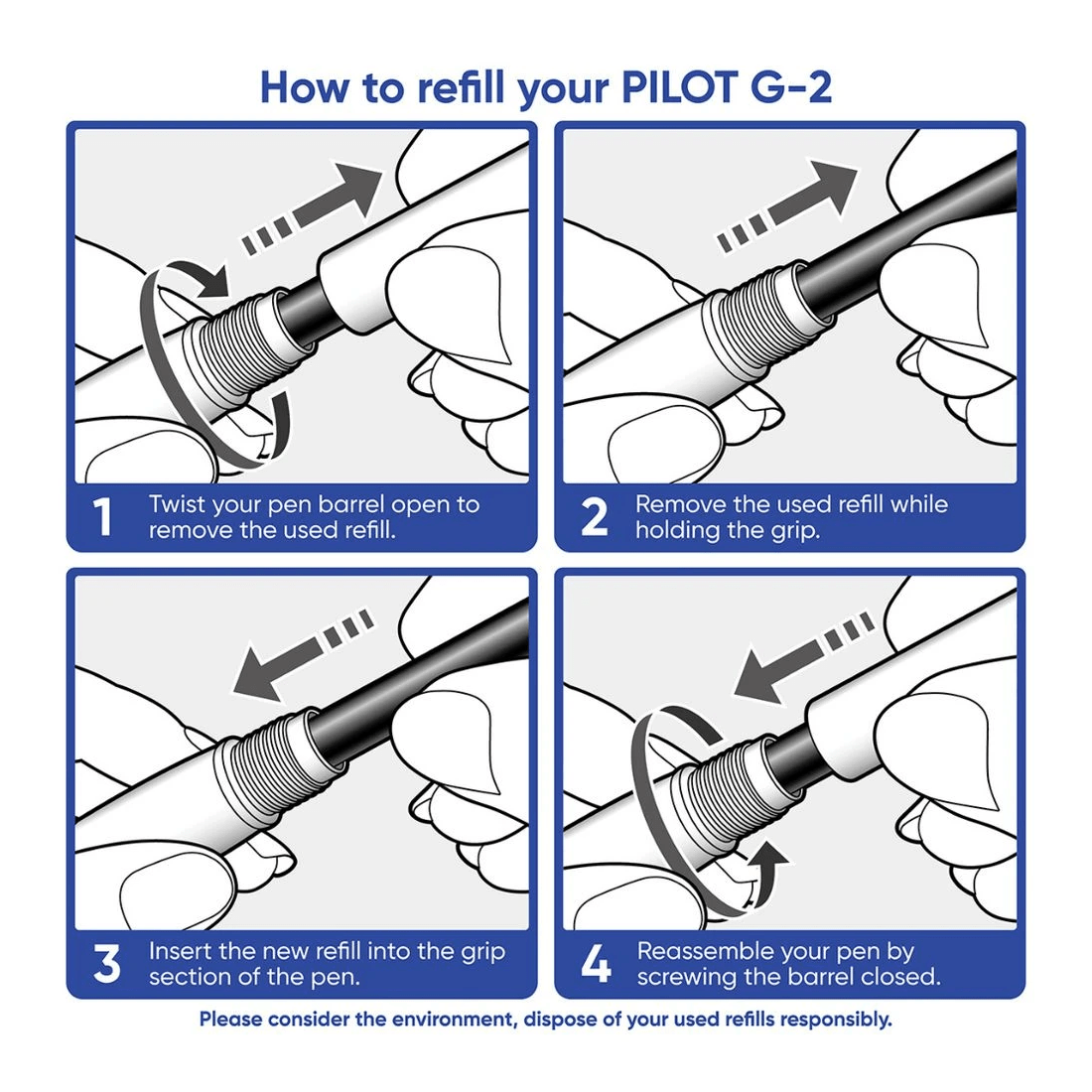 How to refill your PILOT G-2

1 Twist your pen barrel open to remove the used refill.

2 Remove the used refill while holding the grip.

3 Insert the new refill into the grip section of the pen.

4 Reassemble your pen by screwing the barrel closed.

Please consider the environment, dispose of your used refills responsibly.