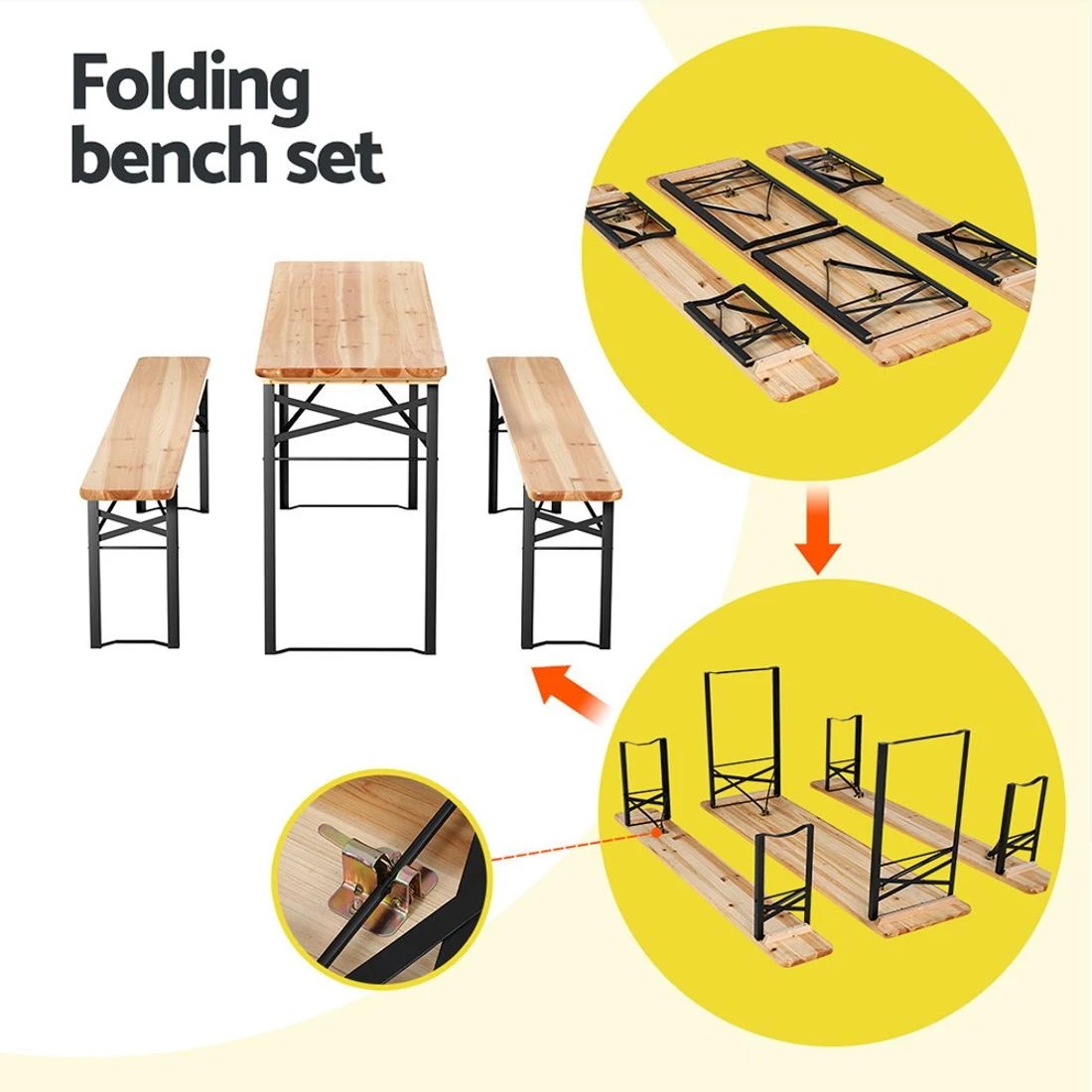 Folding bench set