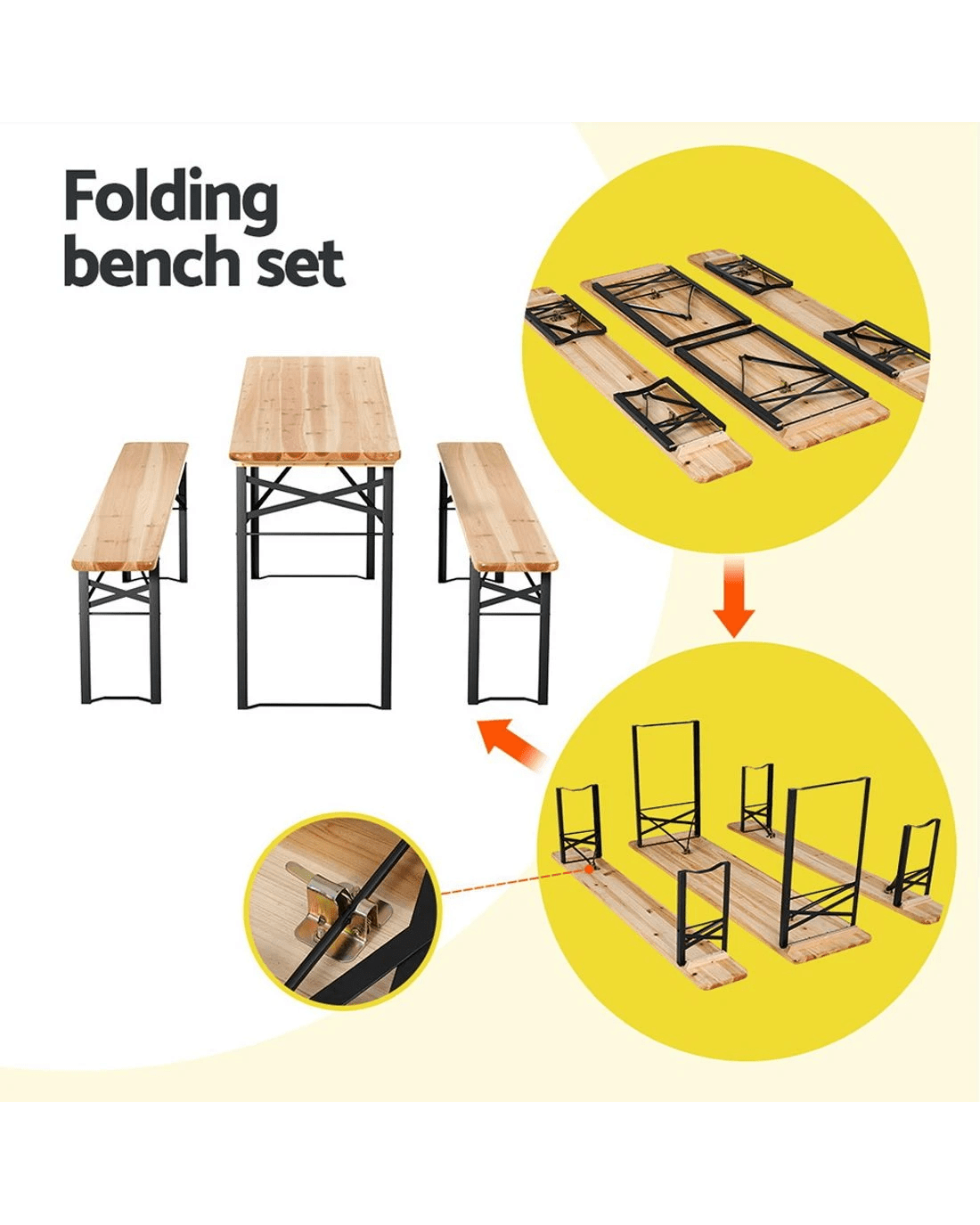 Folding bench set