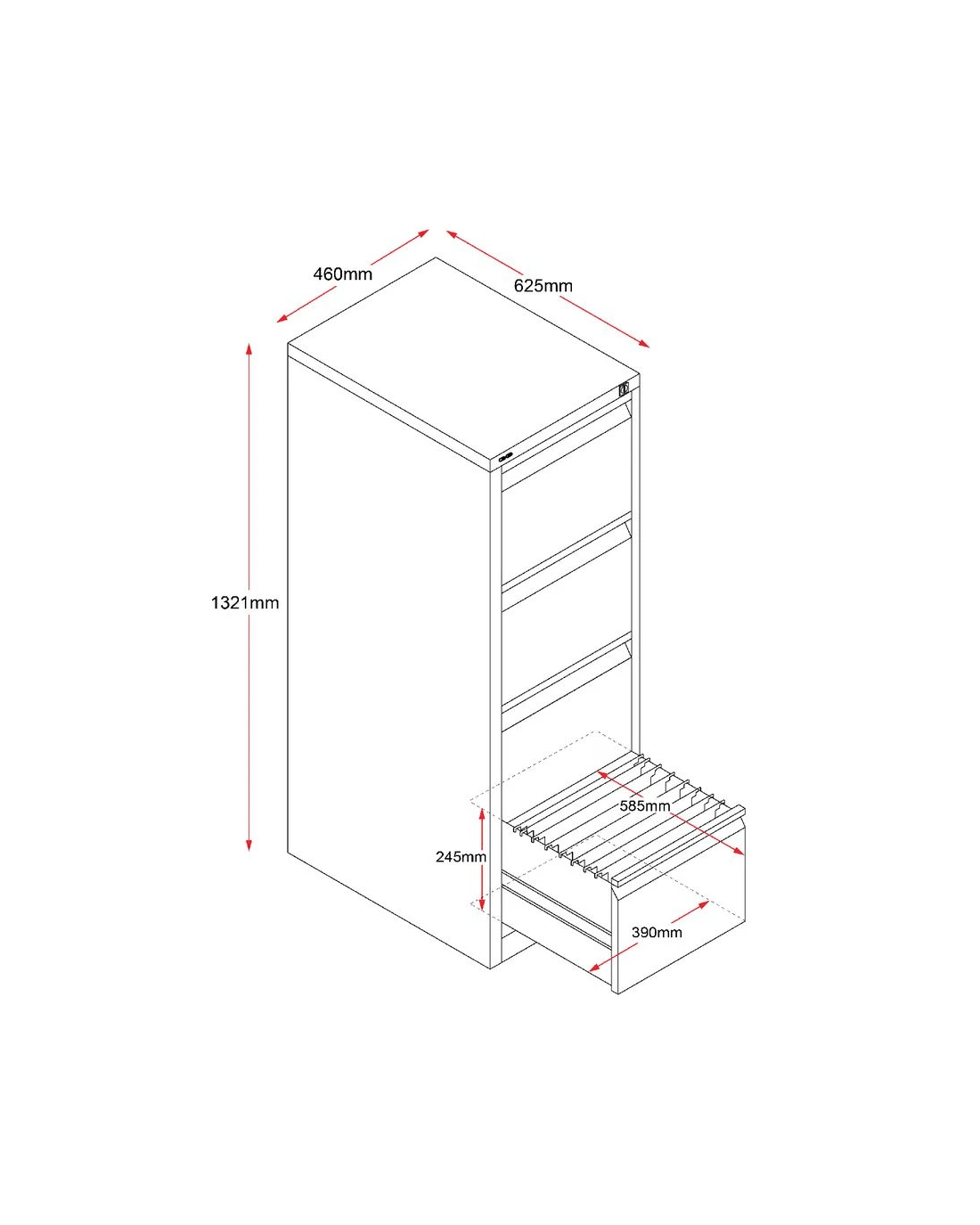 460mm
625mm
1321mm
585mm
245mm
390mm