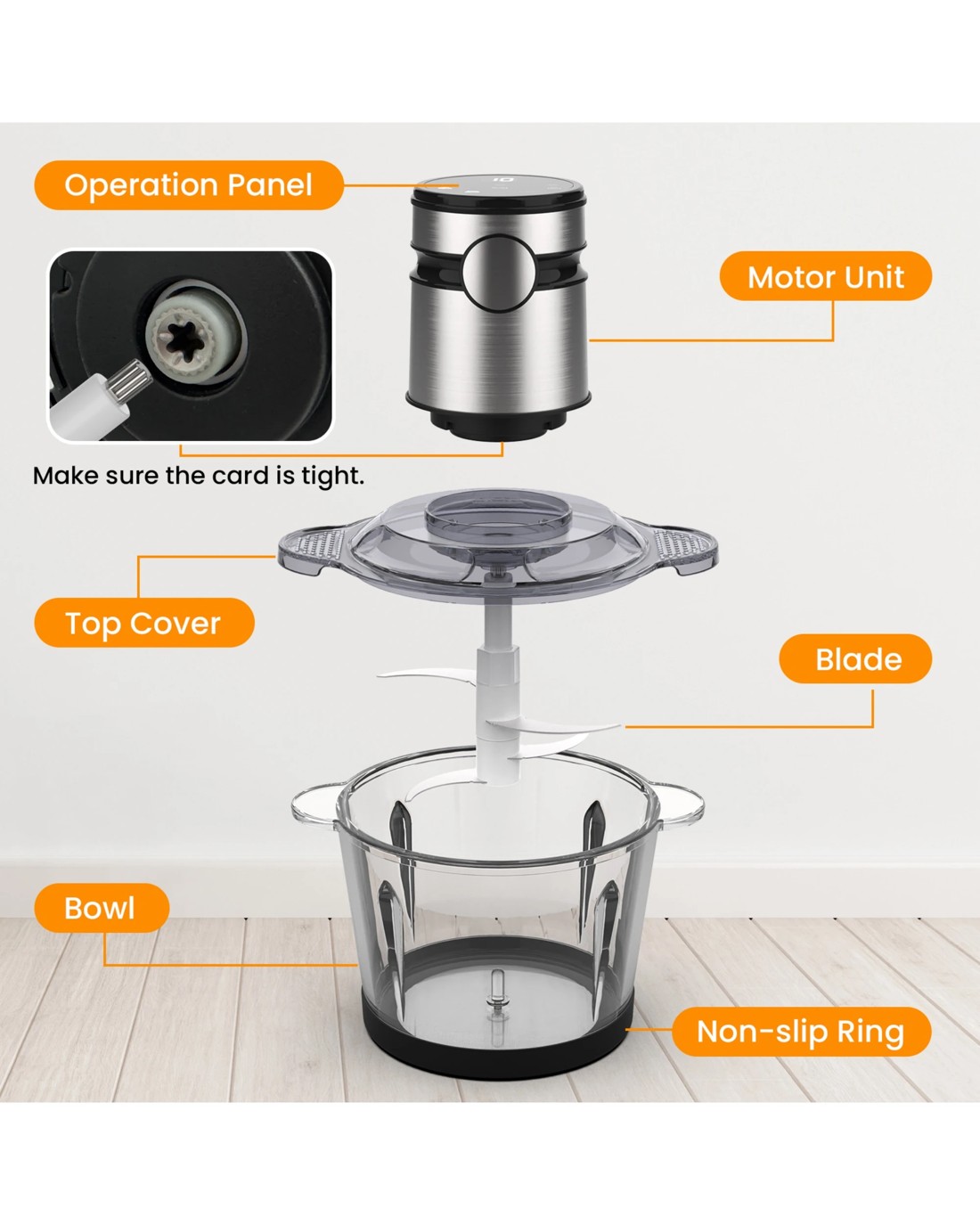 Operation Panel

Motor Unit

Make sure the card is tight.

Top Cover

Blade

Bowl

Non-slip Ring