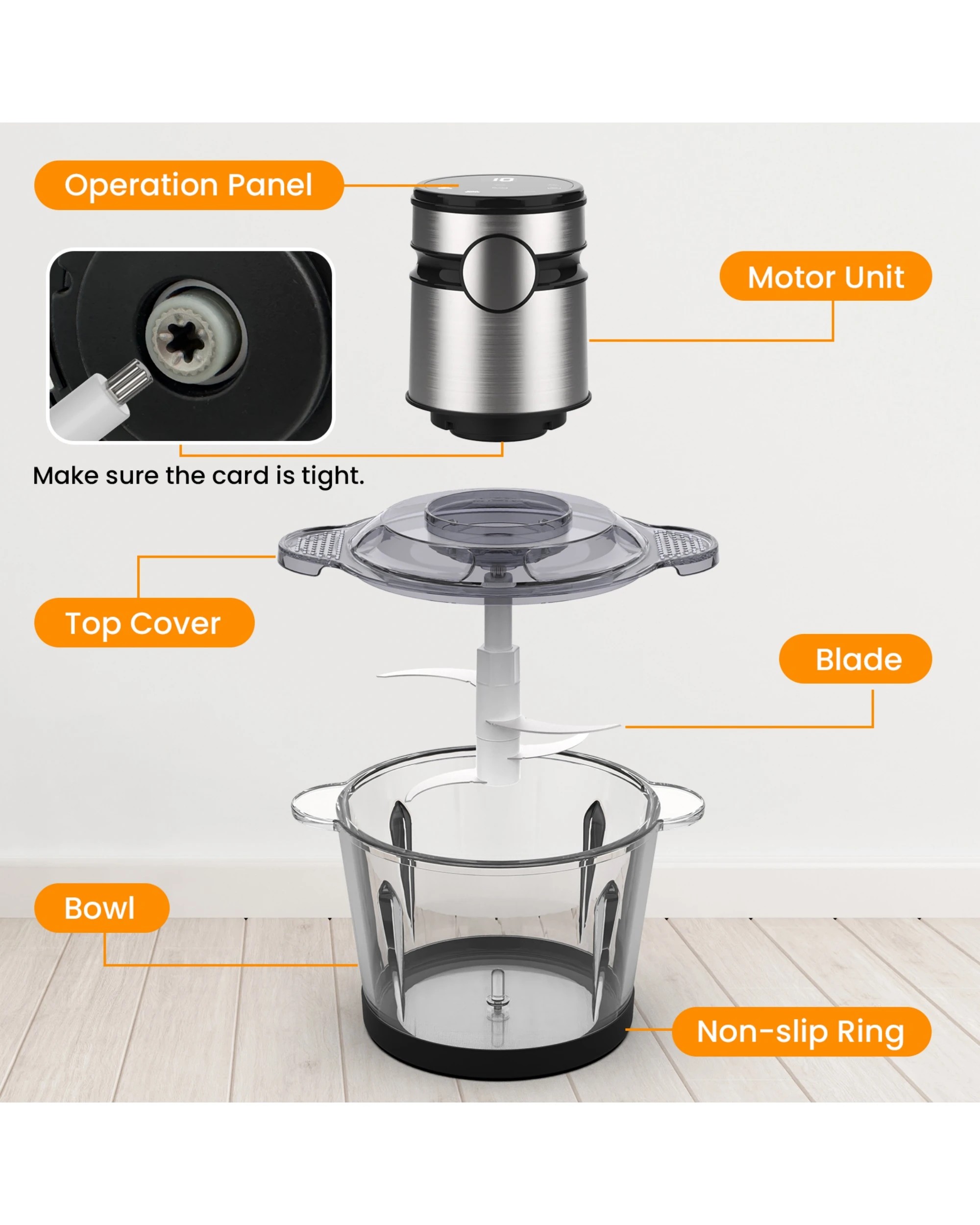 Operation Panel

10

Motor Unit

Make sure the card is tight.

Top Cover

Blade

Bowl

Non-slip Ring