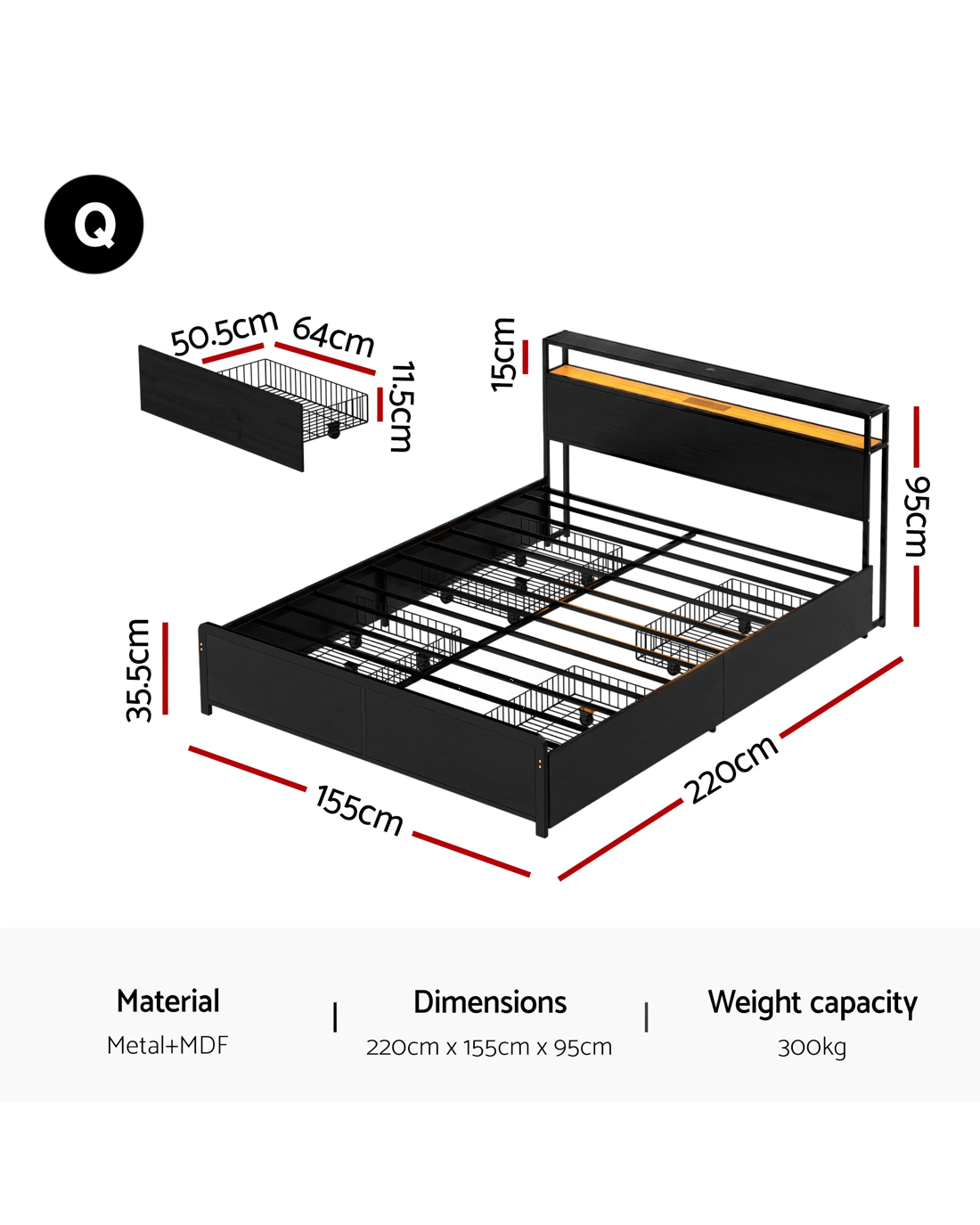 Q

50.5cm
64cm
11.5cm
15cm
95cm
35.5cm
155cm
220cm

Material
Metal+MDF

Dimensions
220cm x 155cm x 95cm

Weight capacity
300kg