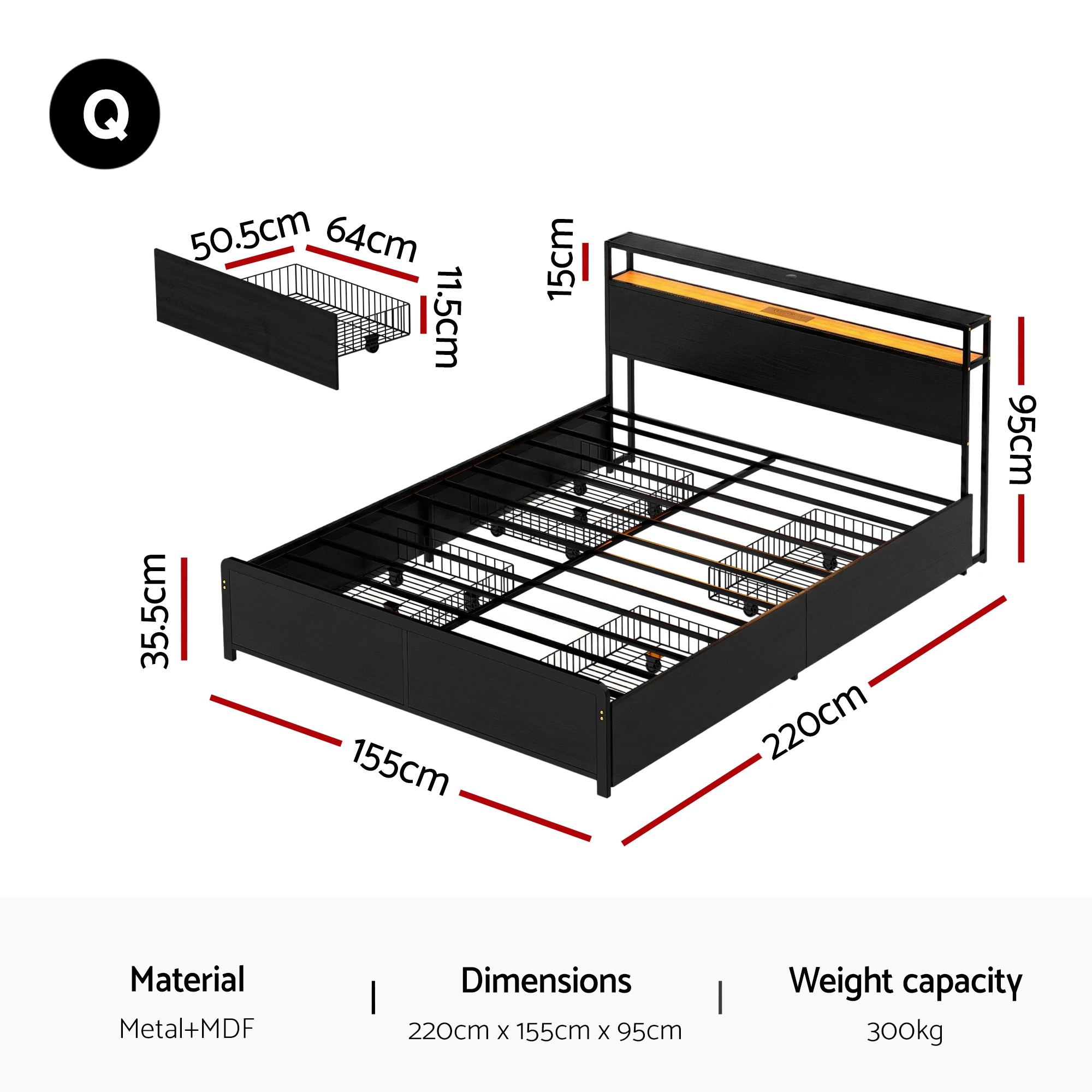 Q

50.5cm
64cm
11.5cm
15cm
95cm
35.5cm
155cm
220cm

Material
Metal+MDF

Dimensions
220cm x 155cm x 95cm

Weight capacity
300kg