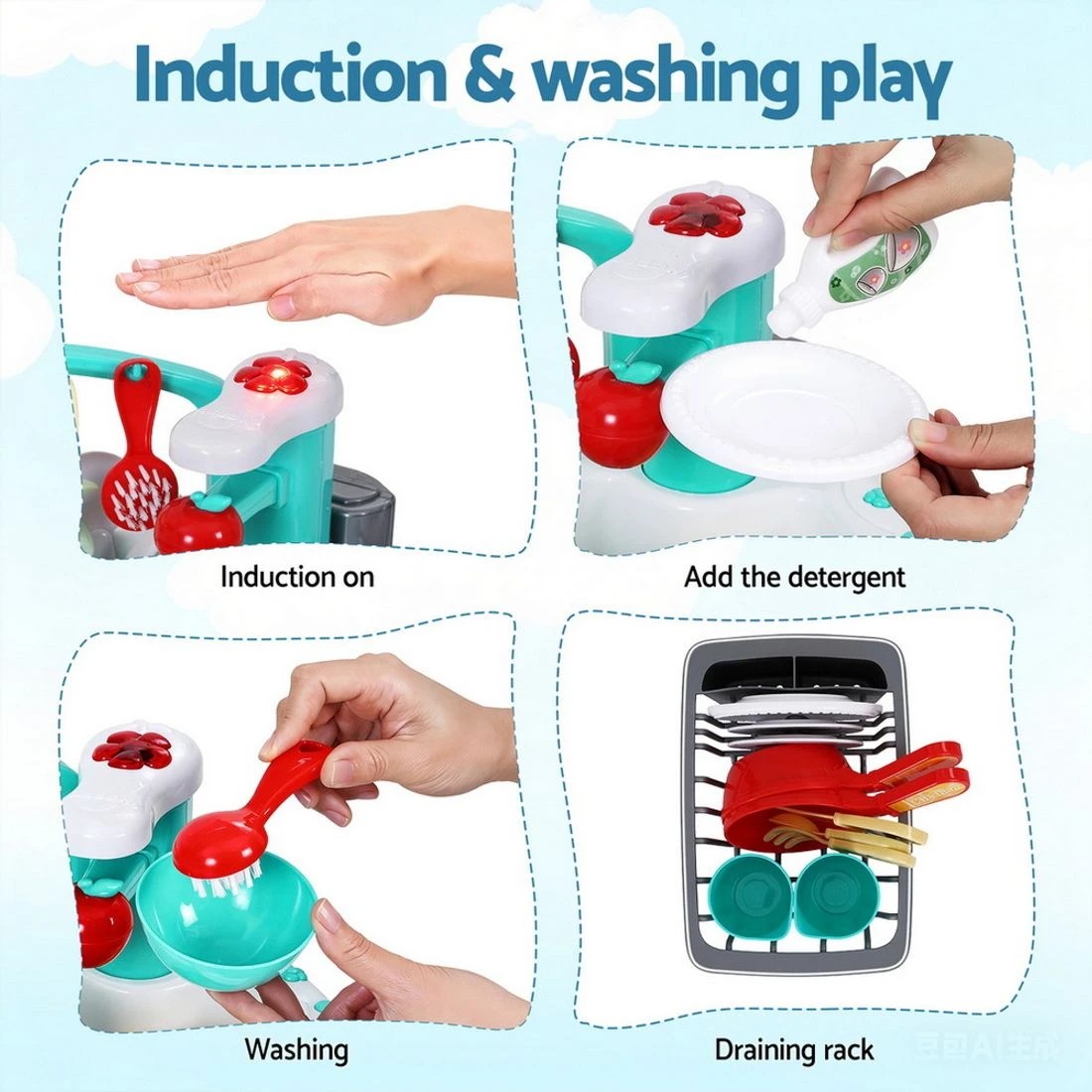 Induction & washing play

Induction on

Add the detergent

Washing

Draining rack

豆包AI生成