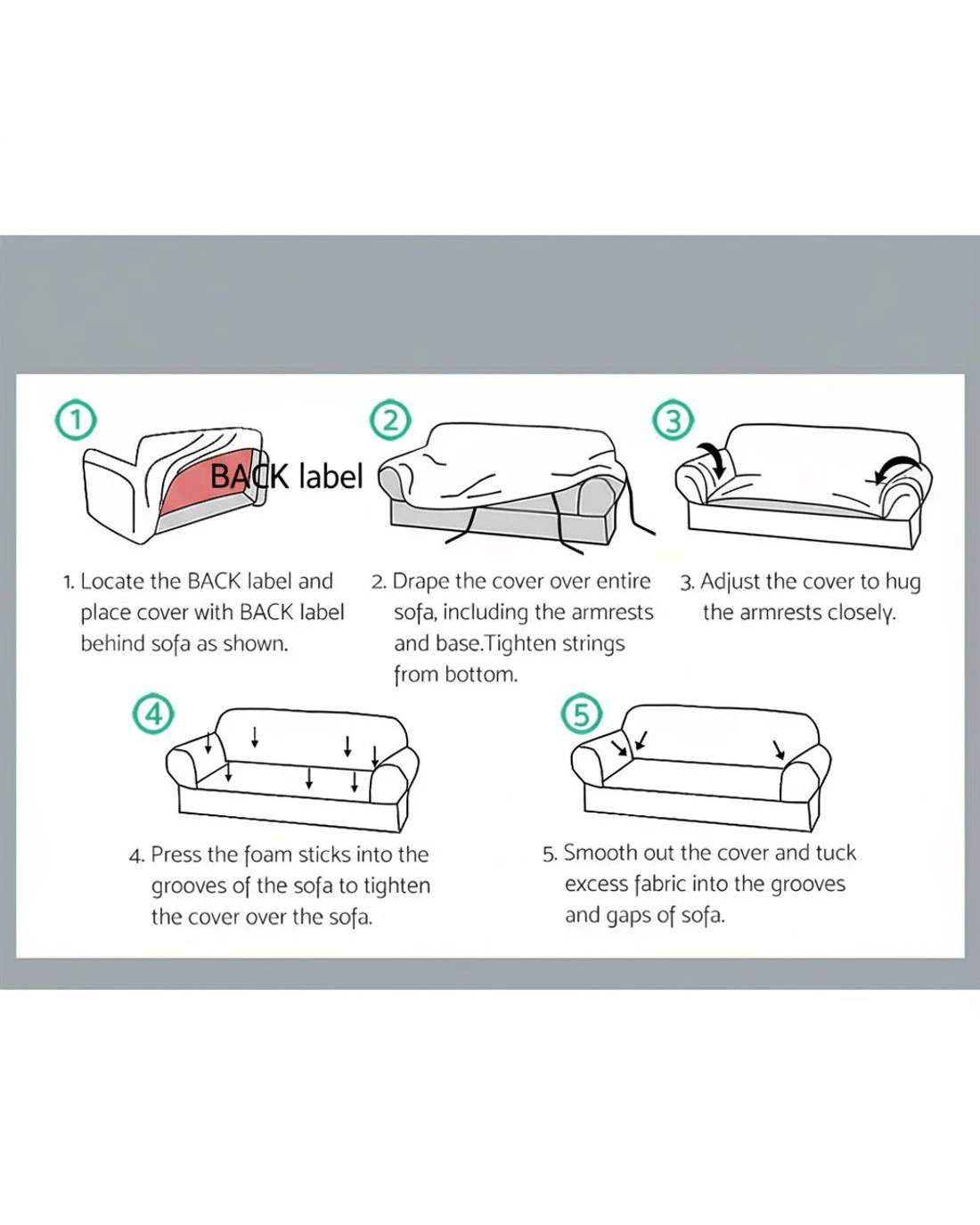 1

BACK label

2

3

1. Locate the BACK label and place cover with BACK label behind sofa as shown.

2. Drape the cover over entire sofa, including the armrests and base.Tighten strings from bottom.

3. Adjust the cover to hug the armrests closely.

4

5

4. Press the foam sticks into the grooves of the sofa to tighten the cover over the sofa.

5. Smooth out the cover and tuck excess fabric into the grooves and gaps of sofa.