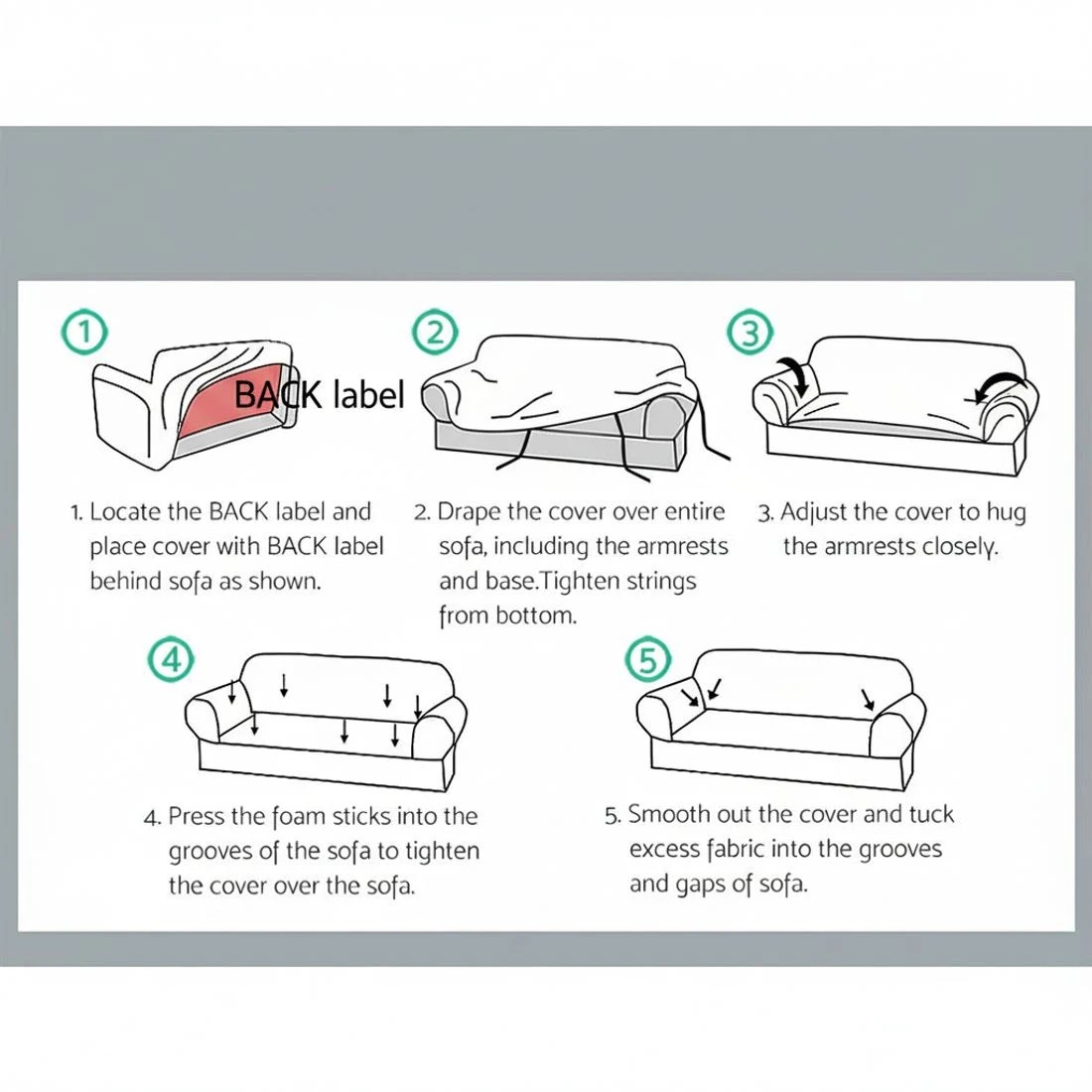 1

BACK label

2

3

1. Locate the BACK label and place cover with BACK label behind sofa as shown.

2. Drape the cover over entire sofa, including the armrests and base.Tighten strings from bottom.

3. Adjust the cover to hug the armrests closely.

4

5

4. Press the foam sticks into the grooves of the sofa to tighten the cover over the sofa.

5. Smooth out the cover and tuck excess fabric into the grooves and gaps of sofa.