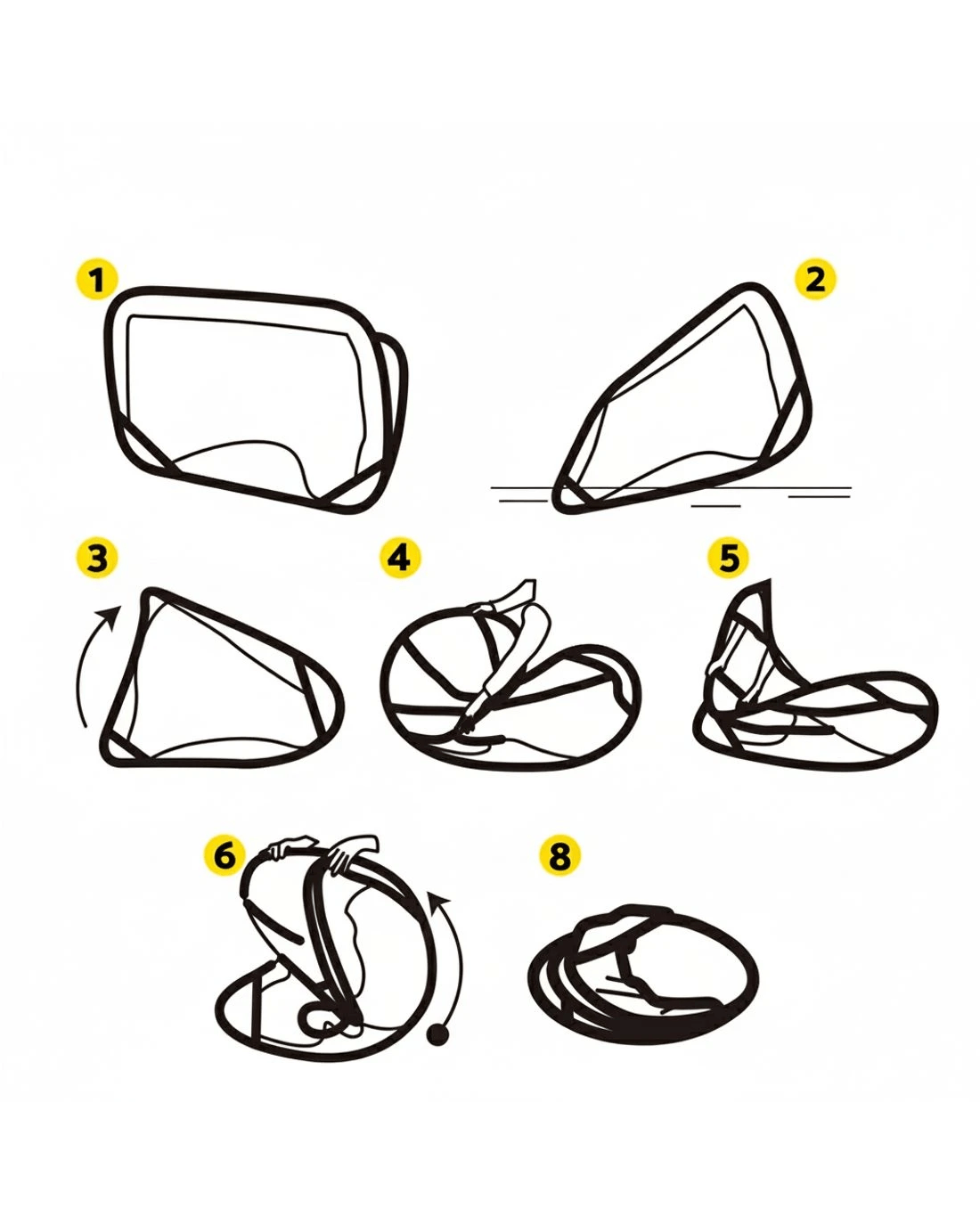 1
2
3
4
5
6
8