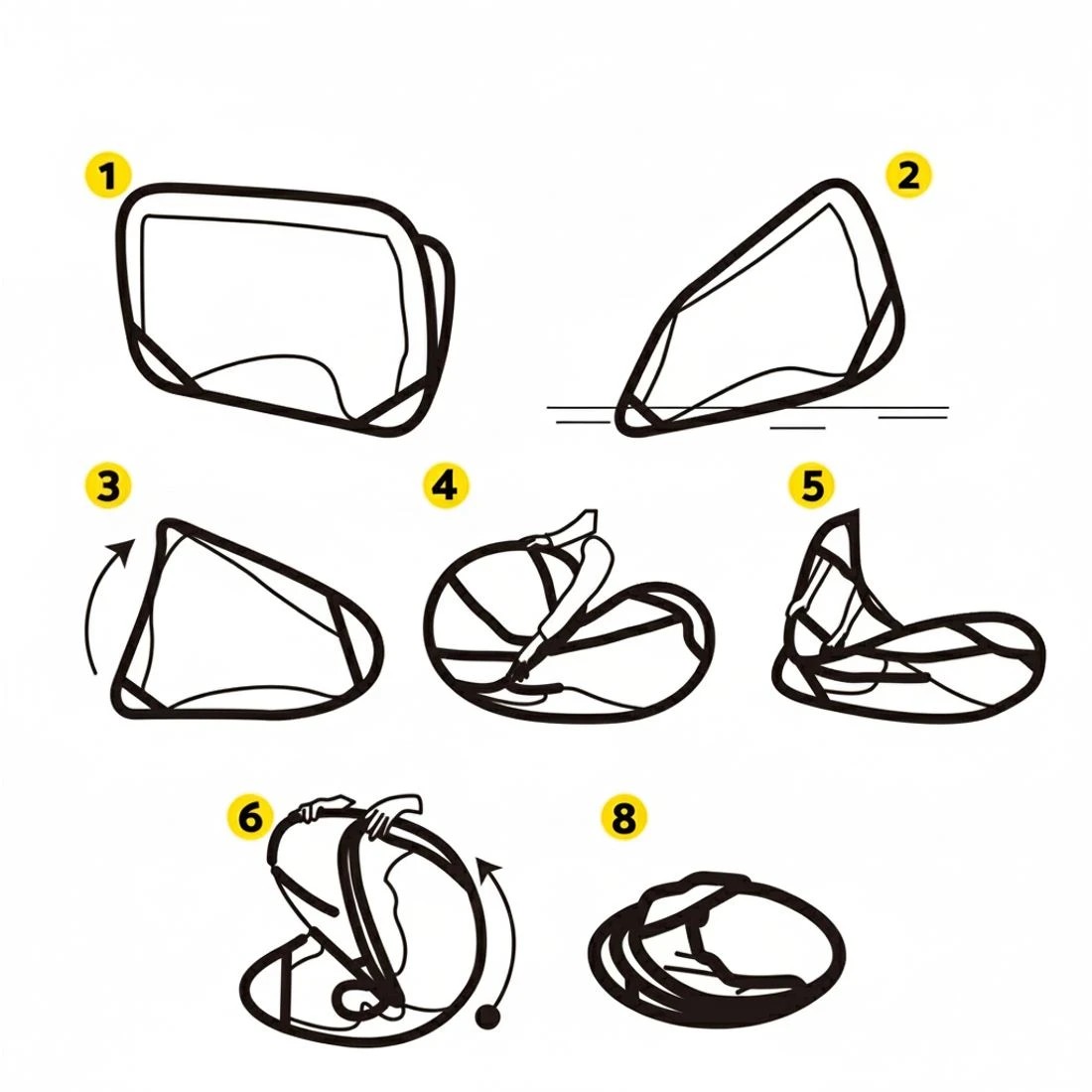 1

2

3

4

5

6

8