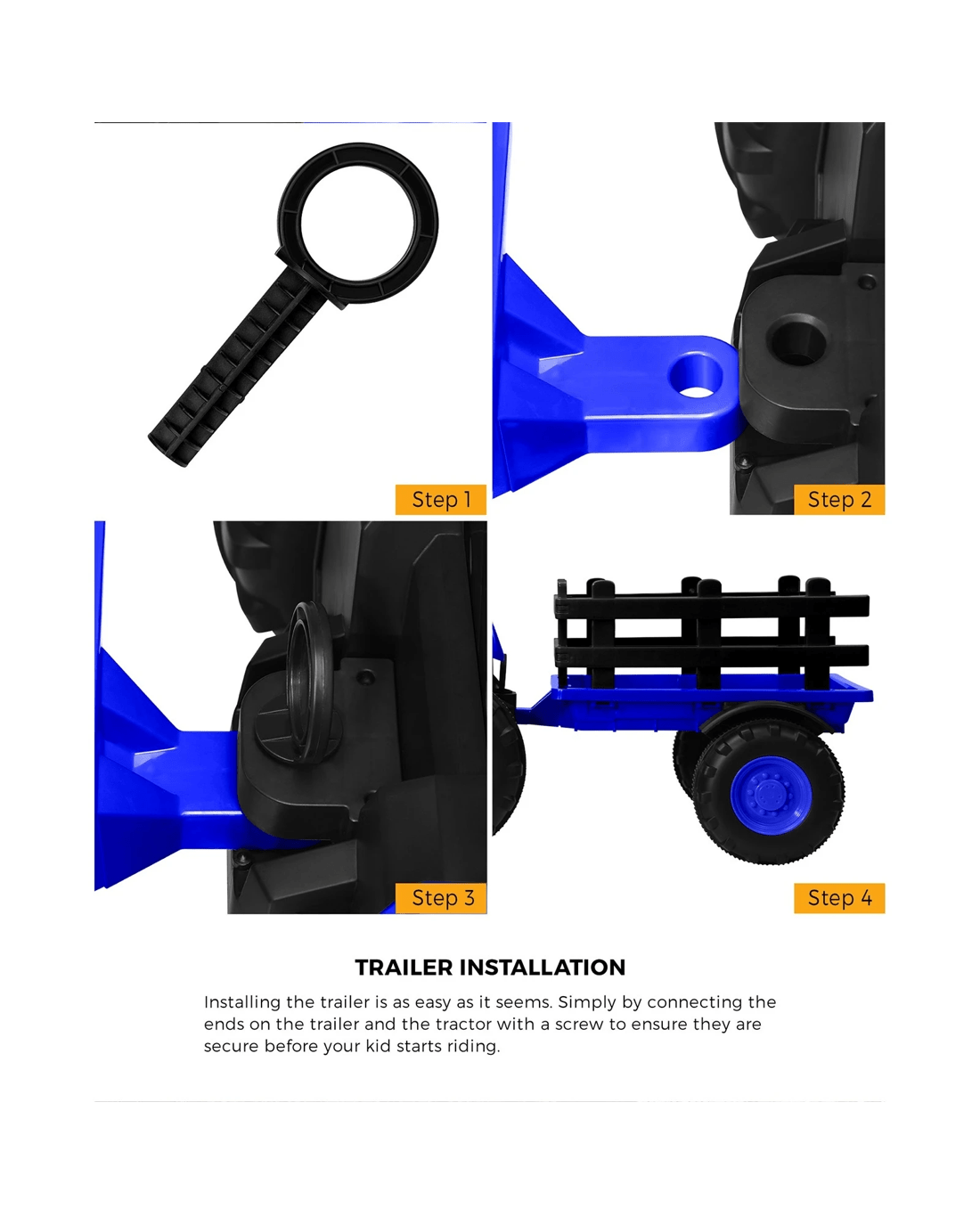 Step 1

Step 2

Step 3

Step 4

TRAILER INSTALLATION

Installing the trailer is as easy as it seems. Simply by connecting the ends on the trailer and the tractor with a screw to ensure they are secure before your kid starts riding.