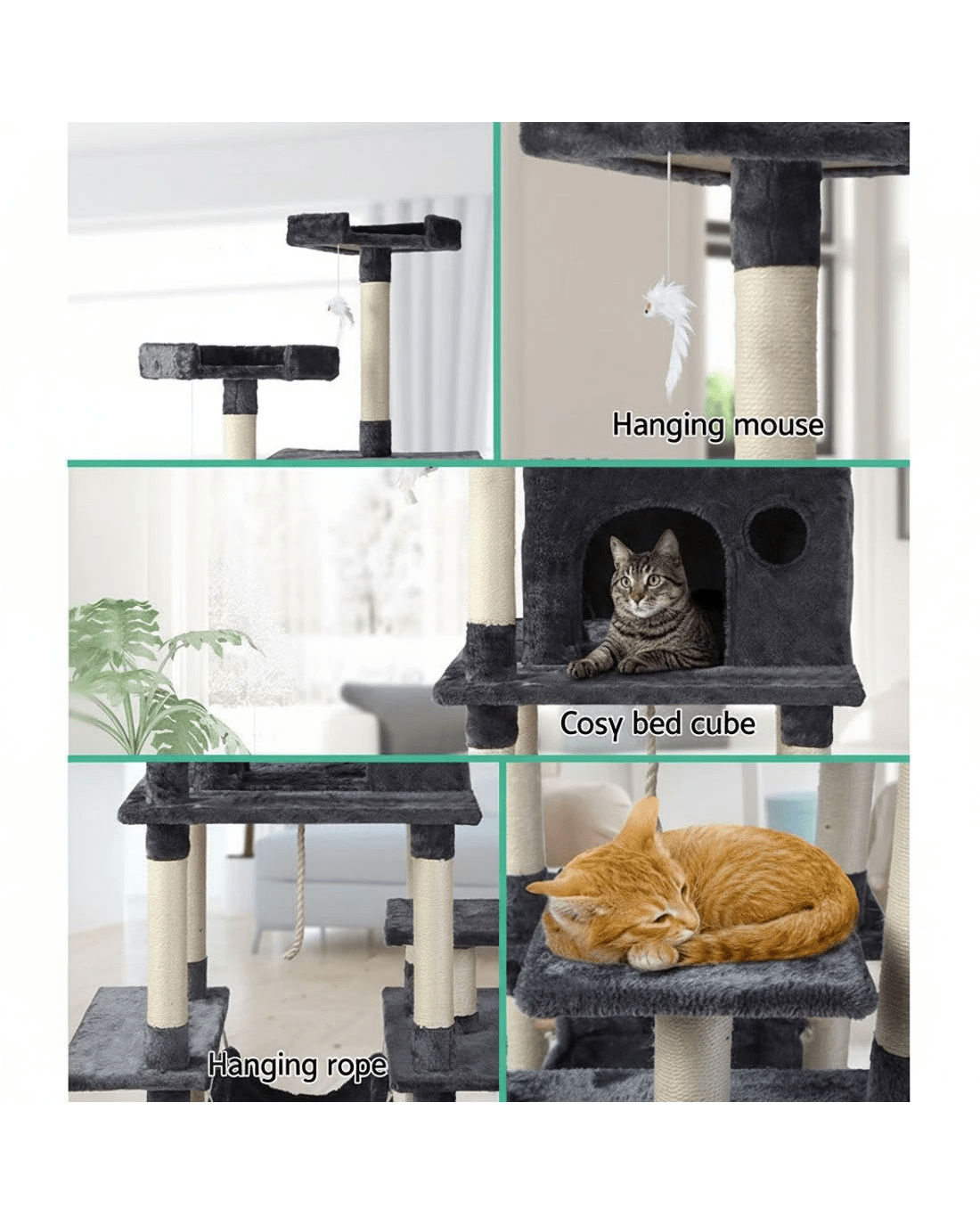 Hanging mouse

Cosy bed cube

Hanging rope