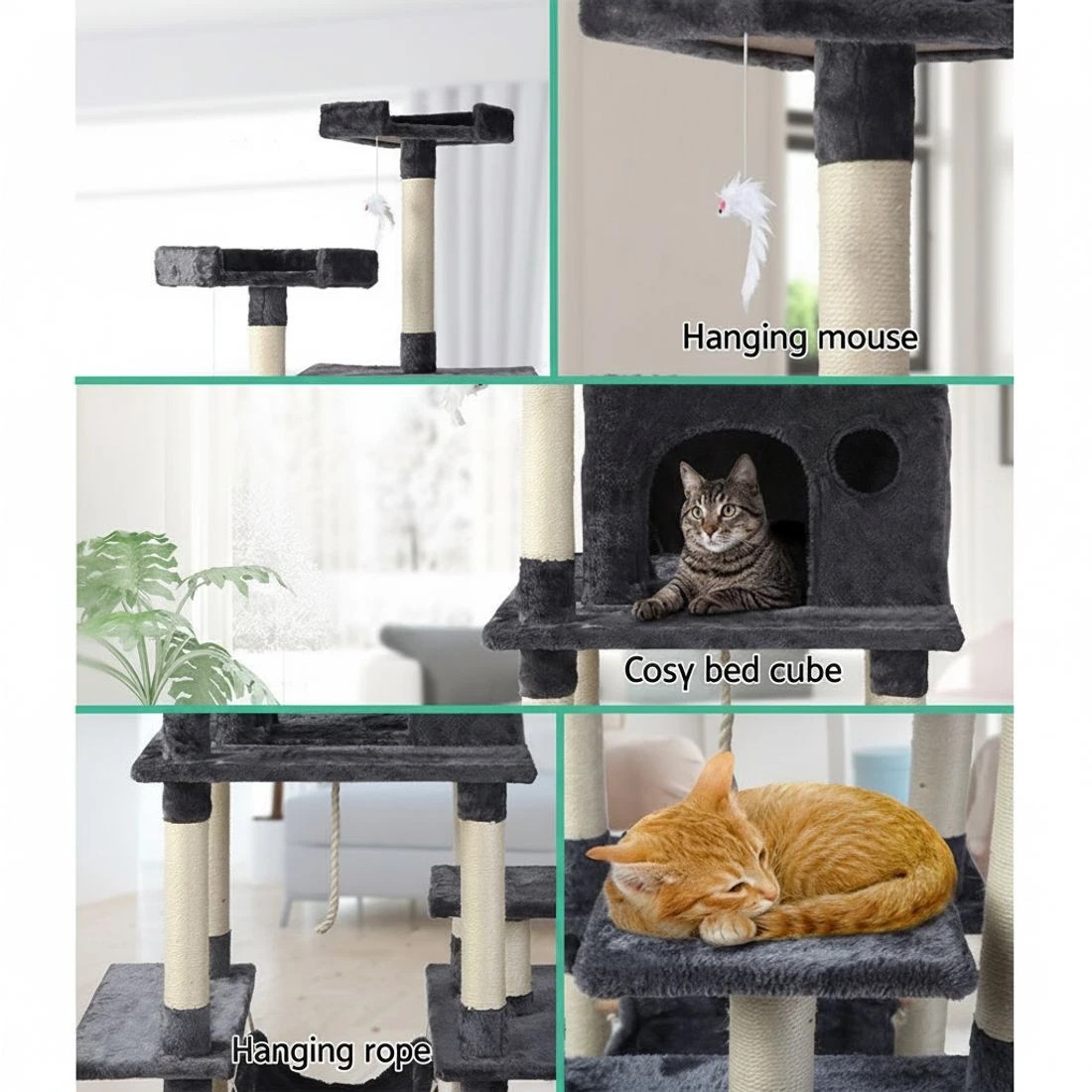 Hanging mouse

Cosy bed cube

Hanging rope