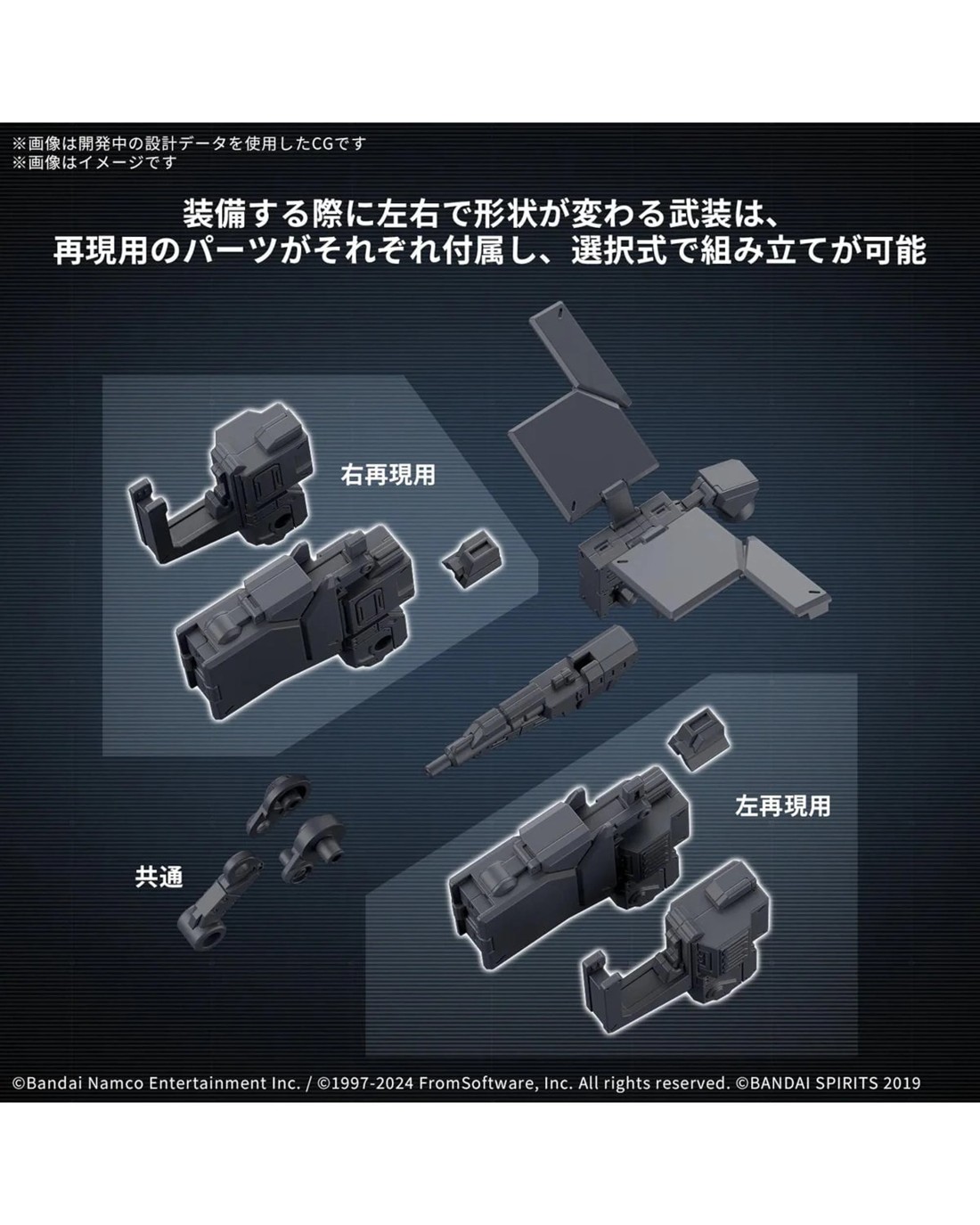 ※画像は開発中の設計データを使用したCGです
※画像はイメージです

装備する際に左右で形状が変わる武装は、
再現用のパーツがそれぞれ付属し、選択式で組み立てが可能

右再現用

左再現用

共通

©Bandai Namco Entertainment Inc. / ©1997-2024 FromSoftware, Inc. All rights reserved. ©BANDAI SPIRITS 2019