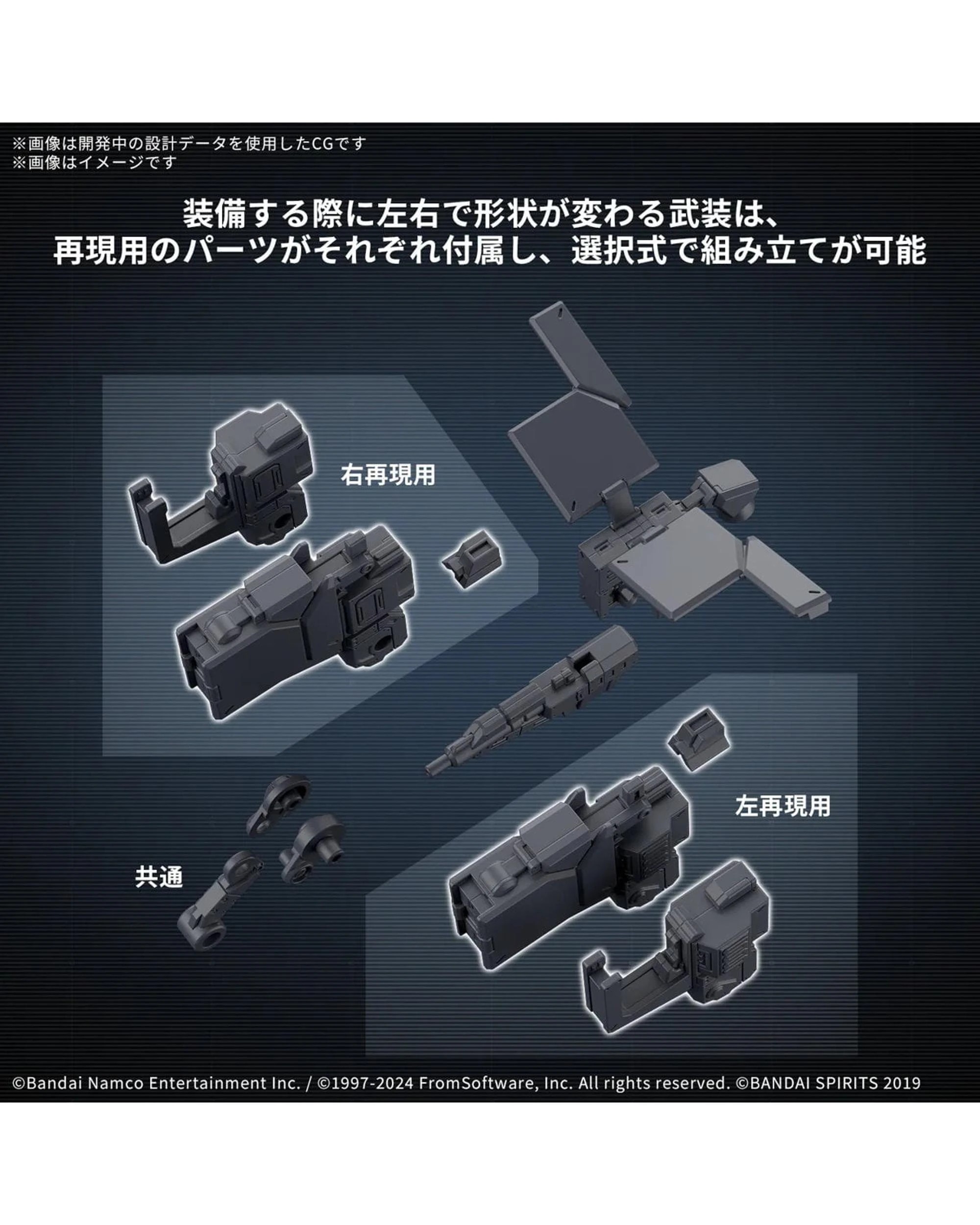 ※画像は開発中の設計データを使用したCGです
※画像はイメージです

装備する際に左右で形状が変わる武装は、
再現用のパーツがそれぞれ付属し、選択式で組み立てが可能

右再現用

左再現用

共通

©Bandai Namco Entertainment Inc. / ©1997-2024 FromSoftware, Inc. All rights reserved. ©BANDAI SPIRITS 2019