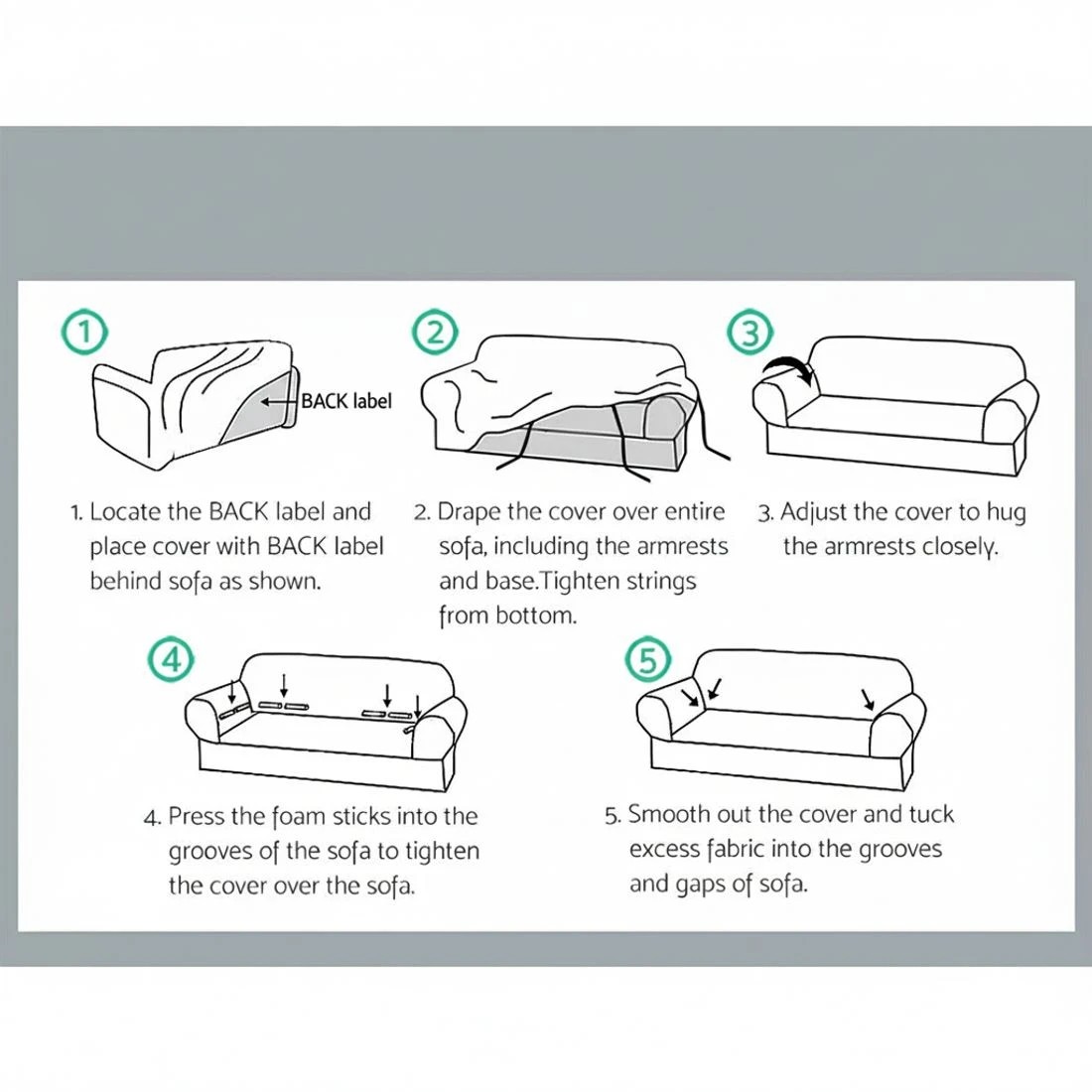 ①

BACK label

1. Locate the BACK label and place cover with BACK label behind sofa as shown.

②

2. Drape the cover over entire sofa, including the armrests and base.Tighten strings from bottom.

③

3. Adjust the cover to hug the armrests closely.

④

4. Press the foam sticks into the grooves of the sofa to tighten the cover over the sofa.

⑤

5. Smooth out the cover and tuck excess fabric into the grooves and gaps of sofa.