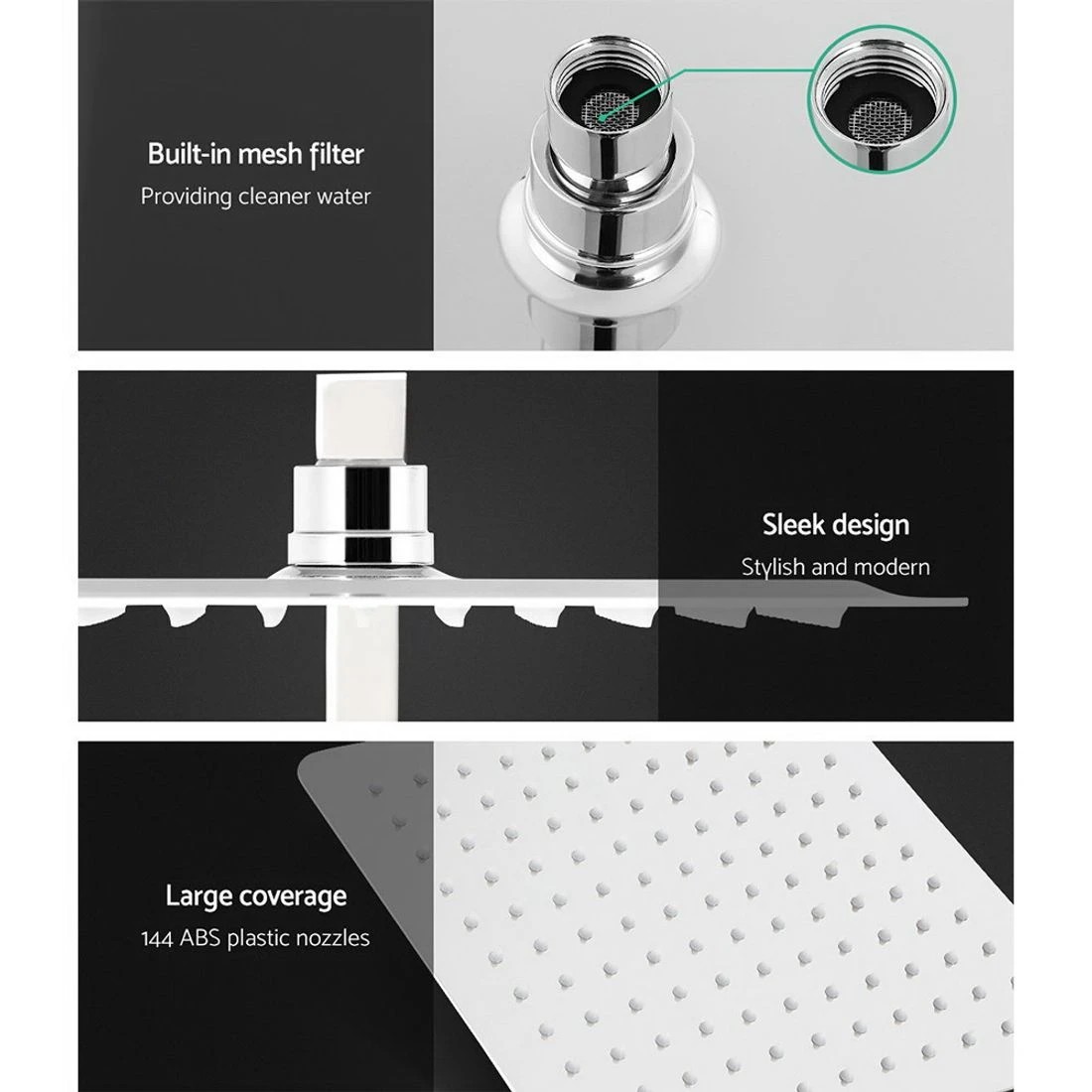 Built-in mesh filter
Providing cleaner water

Sleek design
Stylish and modern

Large coverage
144 ABS plastic nozzles