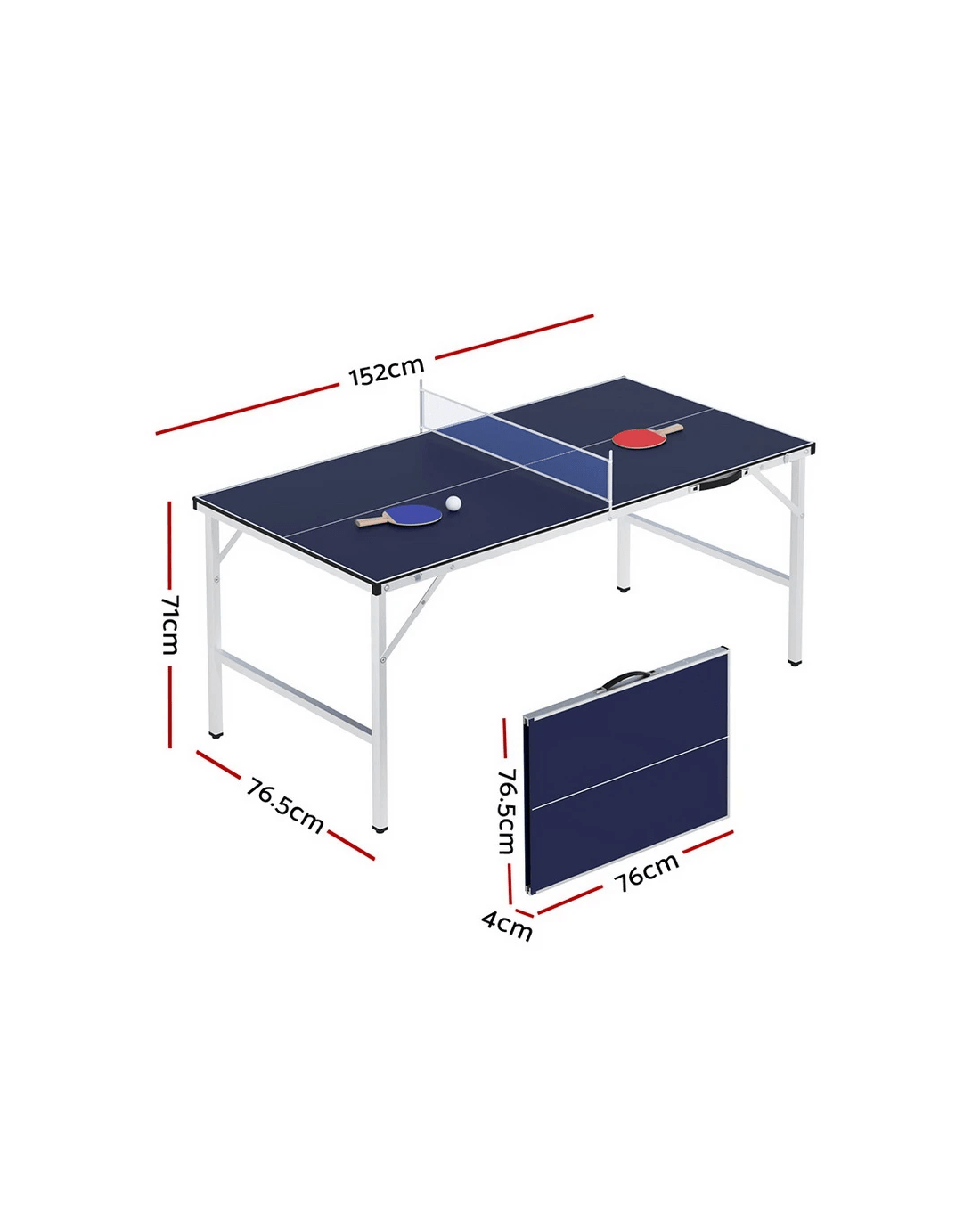 152cm

71cm

76.5cm

76.5cm

76cm

4cm