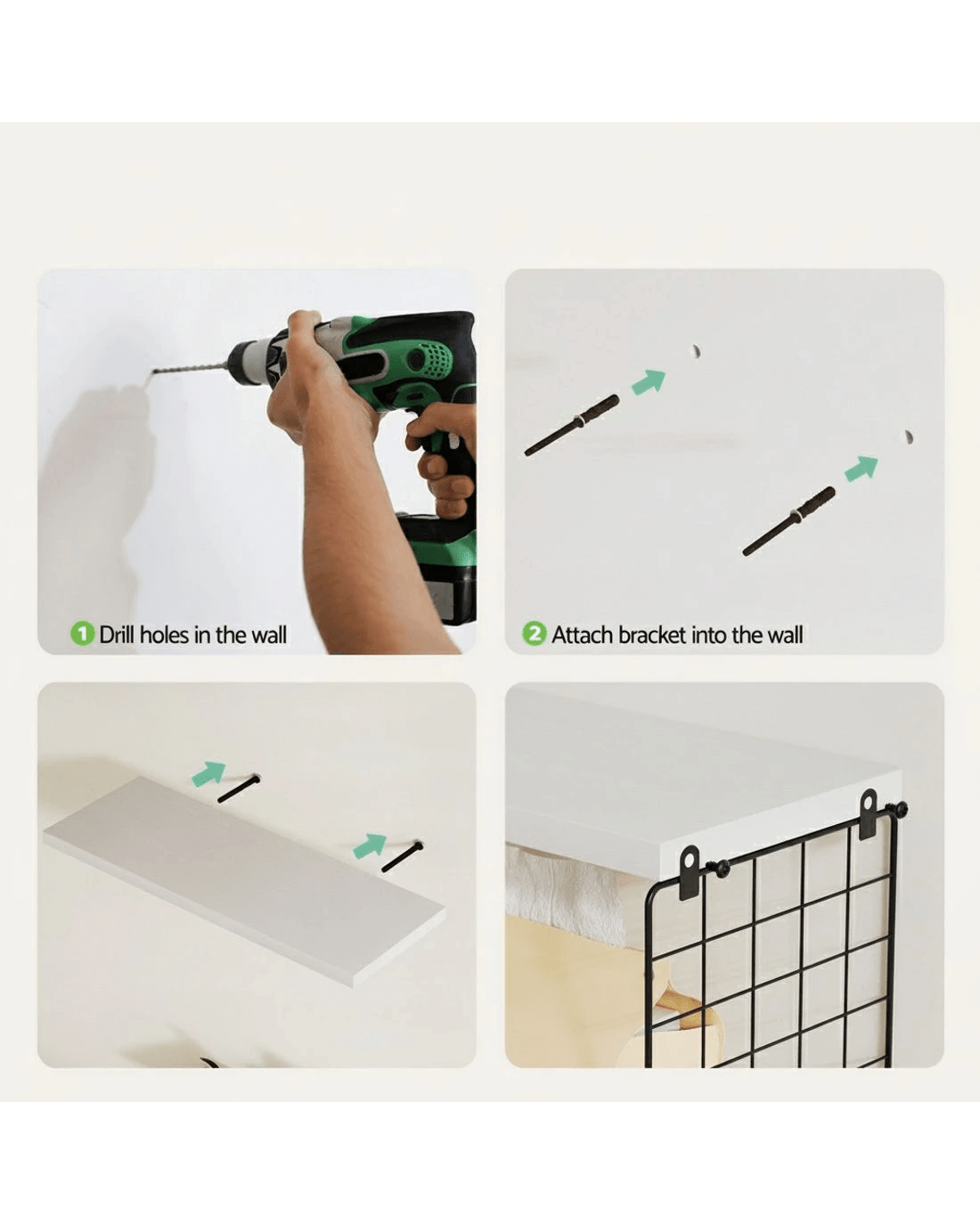 1 Drill holes in the wall

2 Attach bracket into the wall