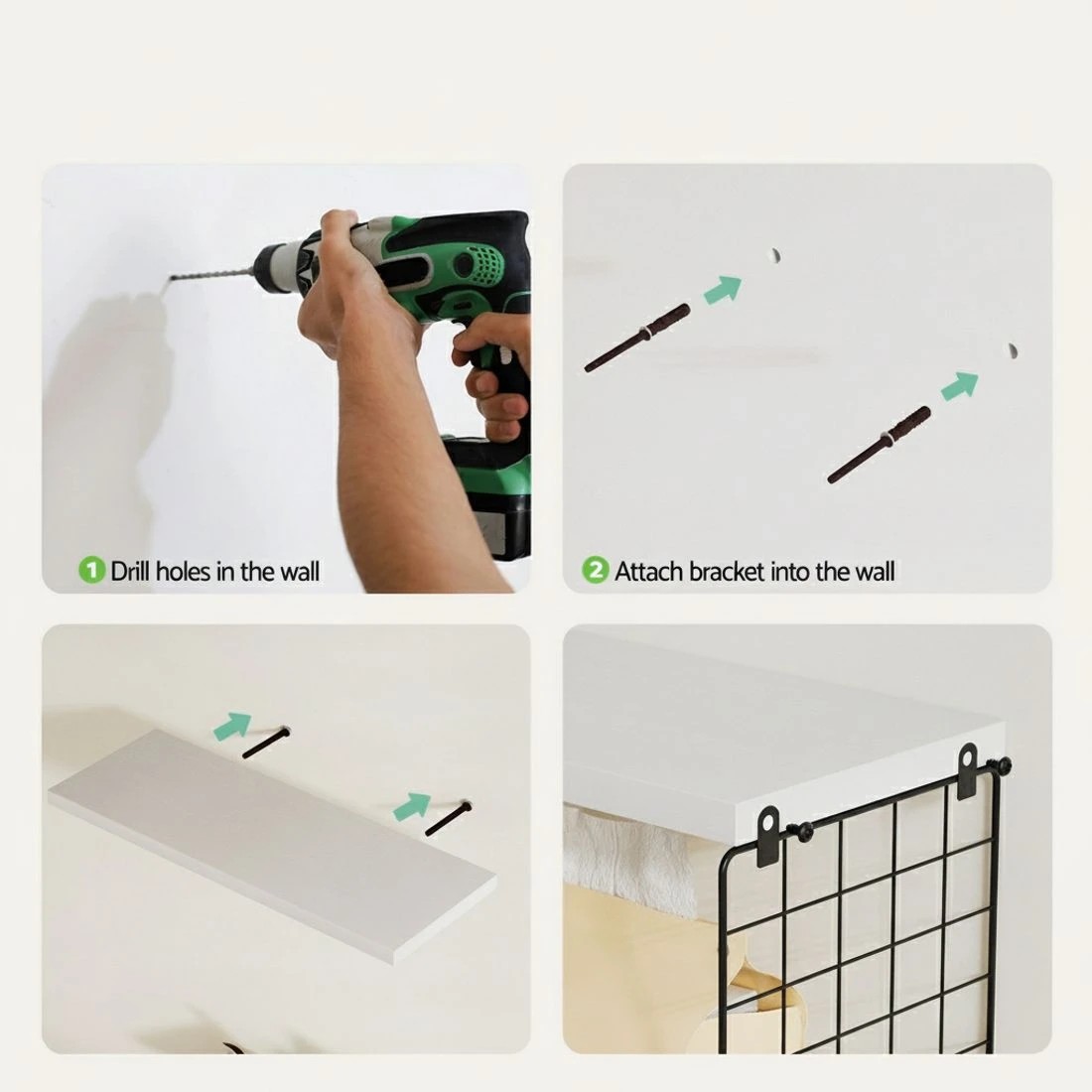 1 Drill holes in the wall

2 Attach bracket into the wall