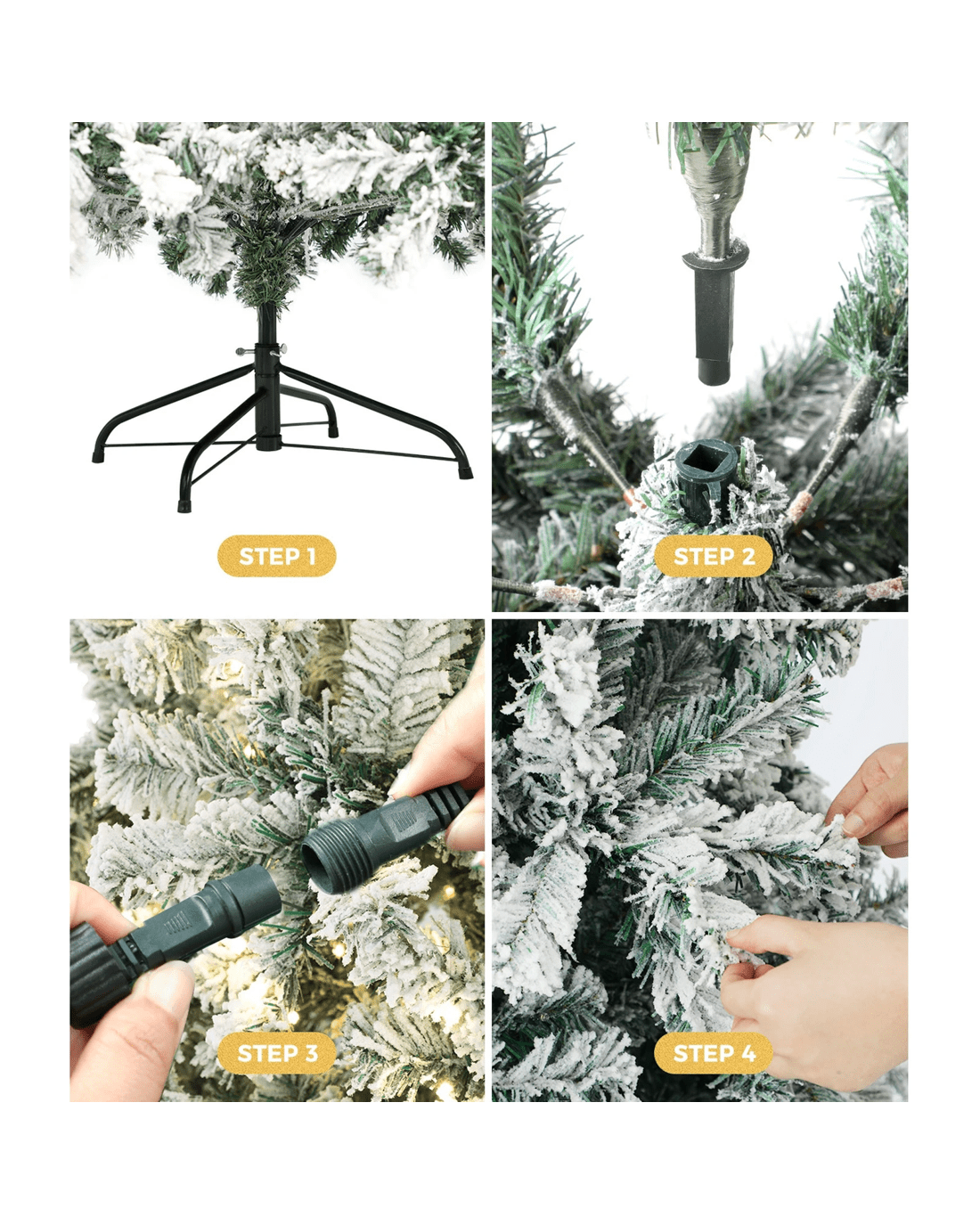 STEP 1

STEP 2

STEP 3

STEP 4