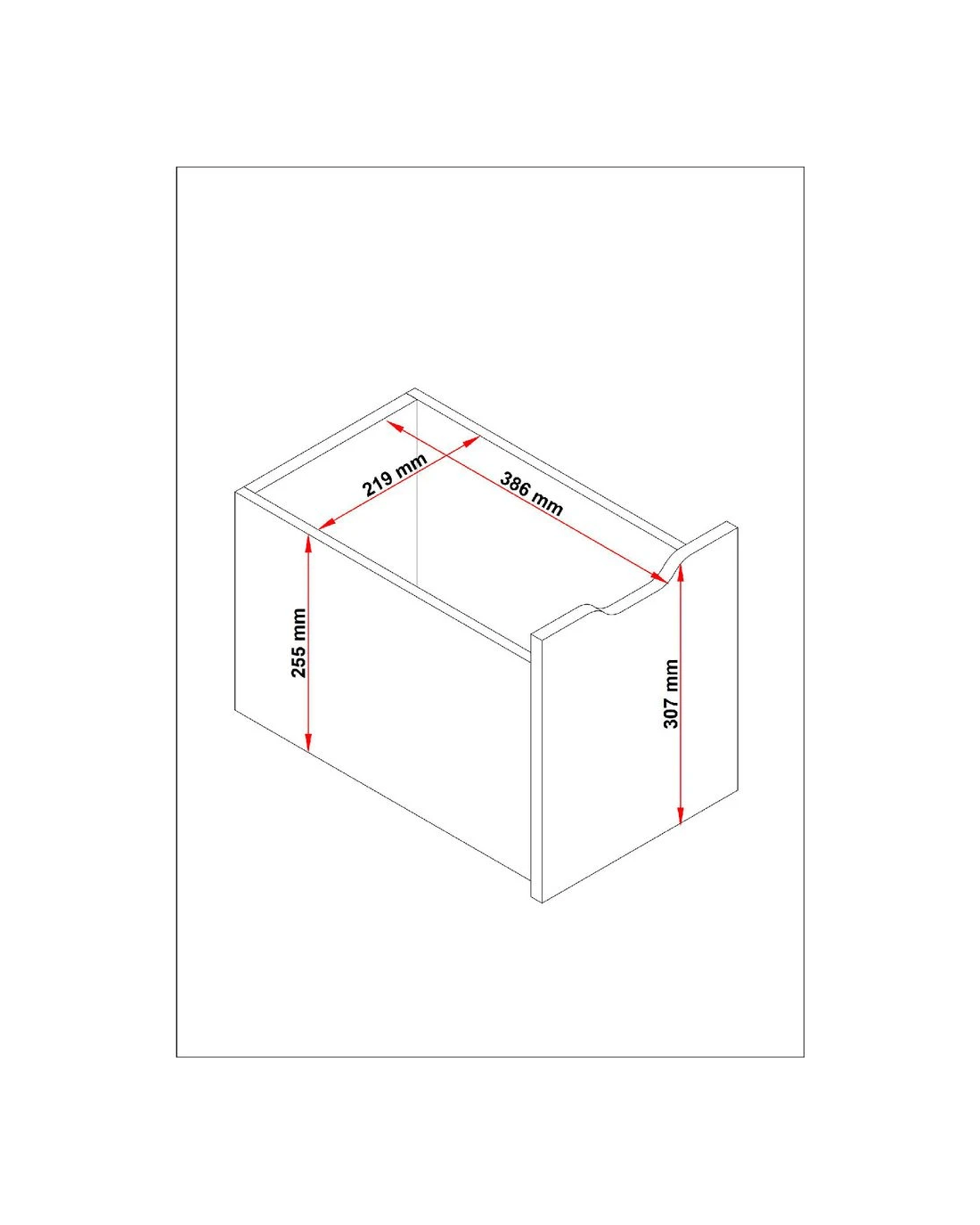 219 mm
386 mm
255 mm
307 mm