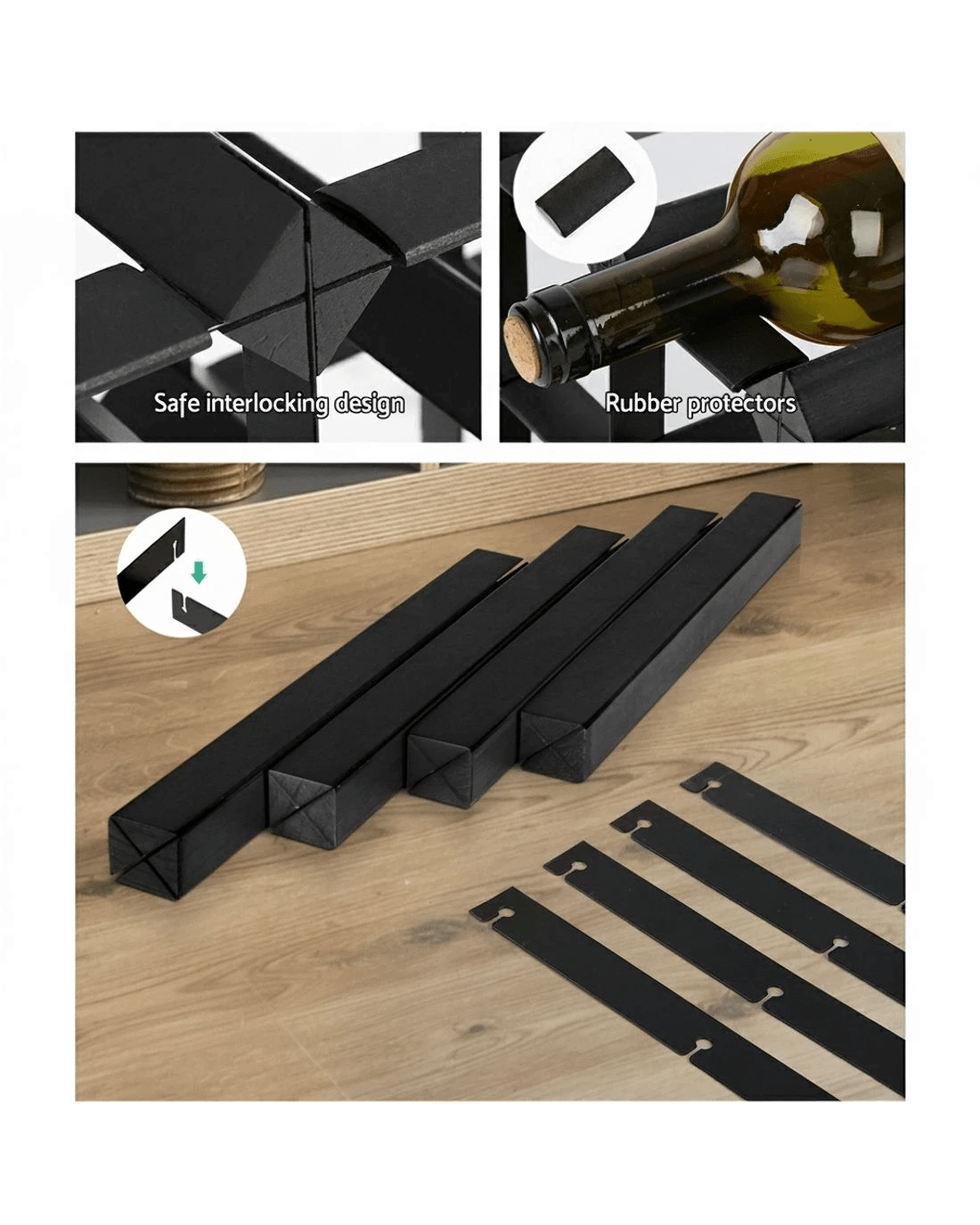 Safe interlocking design

Rubber protectors