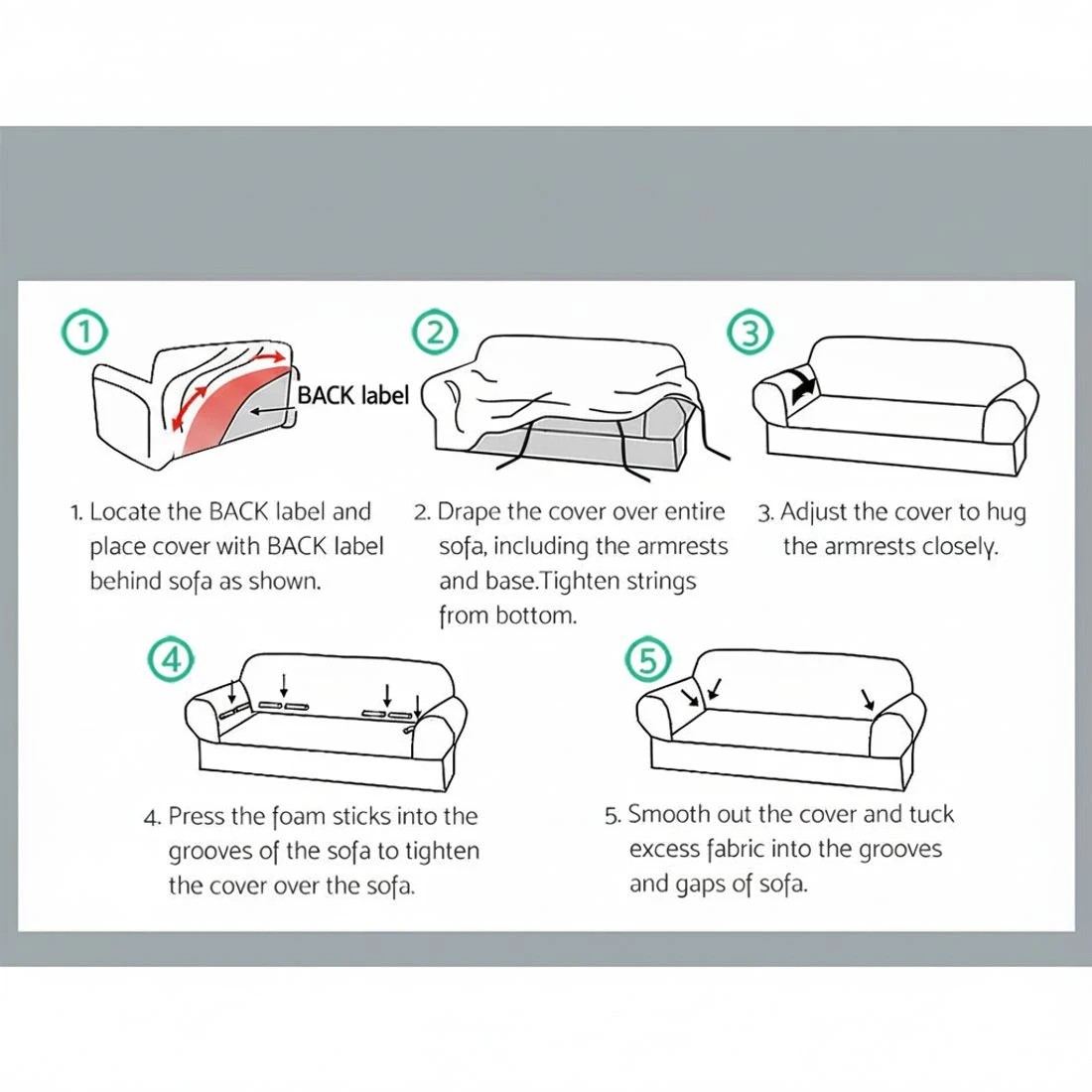 1

BACK label

1. Locate the BACK label and place cover with BACK label behind sofa as shown.

2

2. Drape the cover over entire sofa, including the armrests and base.Tighten strings from bottom.

3

3. Adjust the cover to hug the armrests closely.

4

4. Press the foam sticks into the grooves of the sofa to tighten the cover over the sofa.

5

5. Smooth out the cover and tuck excess fabric into the grooves and gaps of sofa.