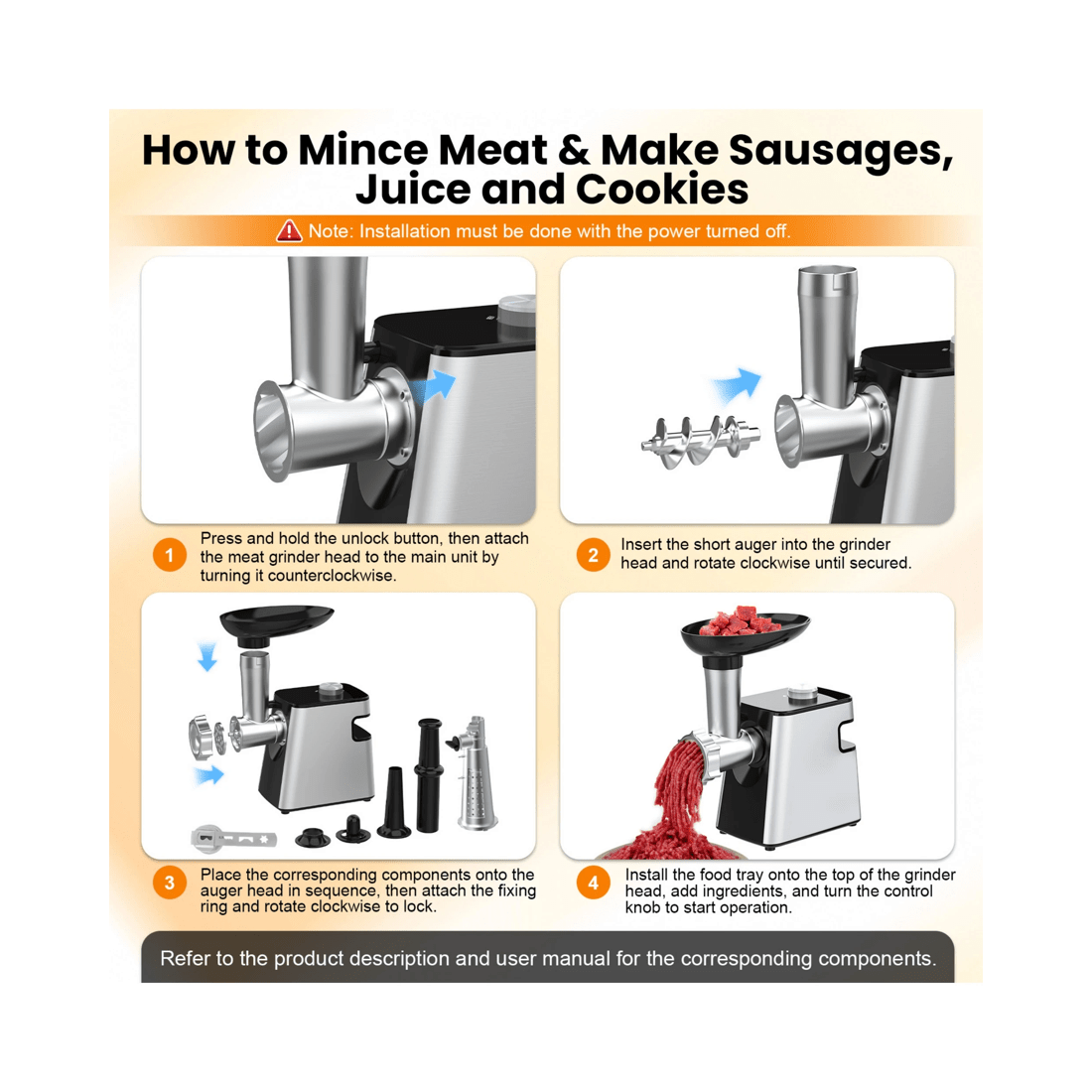 How to Mince Meat & Make Sausages, Juice and Cookies

Note: Installation must be done with the power turned off.

1 Press and hold the unlock button, then attach the meat grinder head to the main unit by turning it counterclockwise.

2 Insert the short auger into the grinder head and rotate clockwise until secured.

3 Place the corresponding components onto the auger head in sequence, then attach the fixing ring and rotate clockwise to lock.

4 Install the food tray onto the top of the grinder head, add ingredients, and turn the control knob to start operation.

Refer to the product description and user manual for the corresponding components.