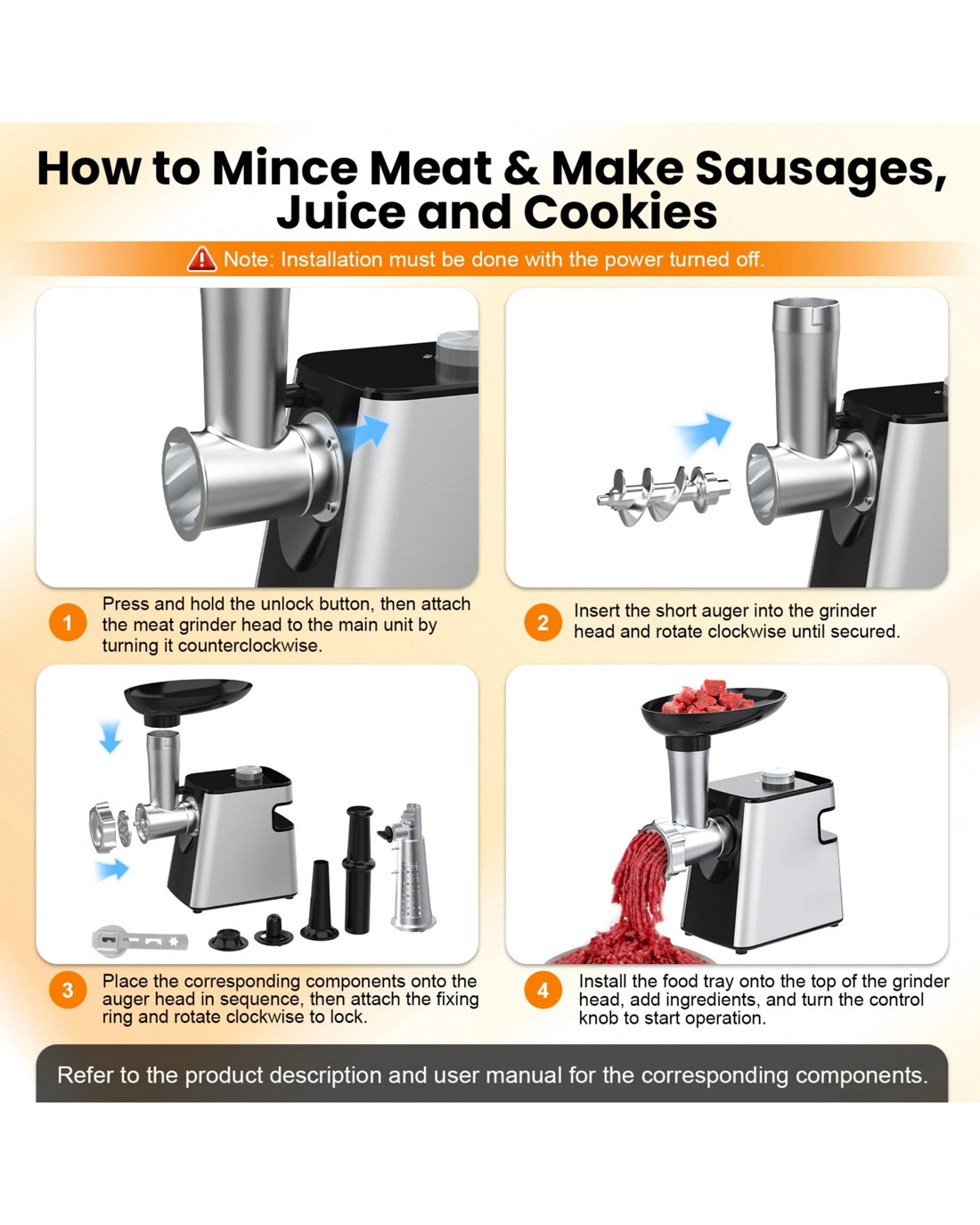 How to Mince Meat & Make Sausages, Juice and Cookies

Note: Installation must be done with the power turned off.

1 Press and hold the unlock button, then attach the meat grinder head to the main unit by turning it counterclockwise.

2 Insert the short auger into the grinder head and rotate clockwise until secured.

3 Place the corresponding components onto the auger head in sequence, then attach the fixing ring and rotate clockwise to lock.

4 Install the food tray onto the top of the grinder head, add ingredients, and turn the control knob to start operation.

Refer to the product description and user manual for the corresponding components.