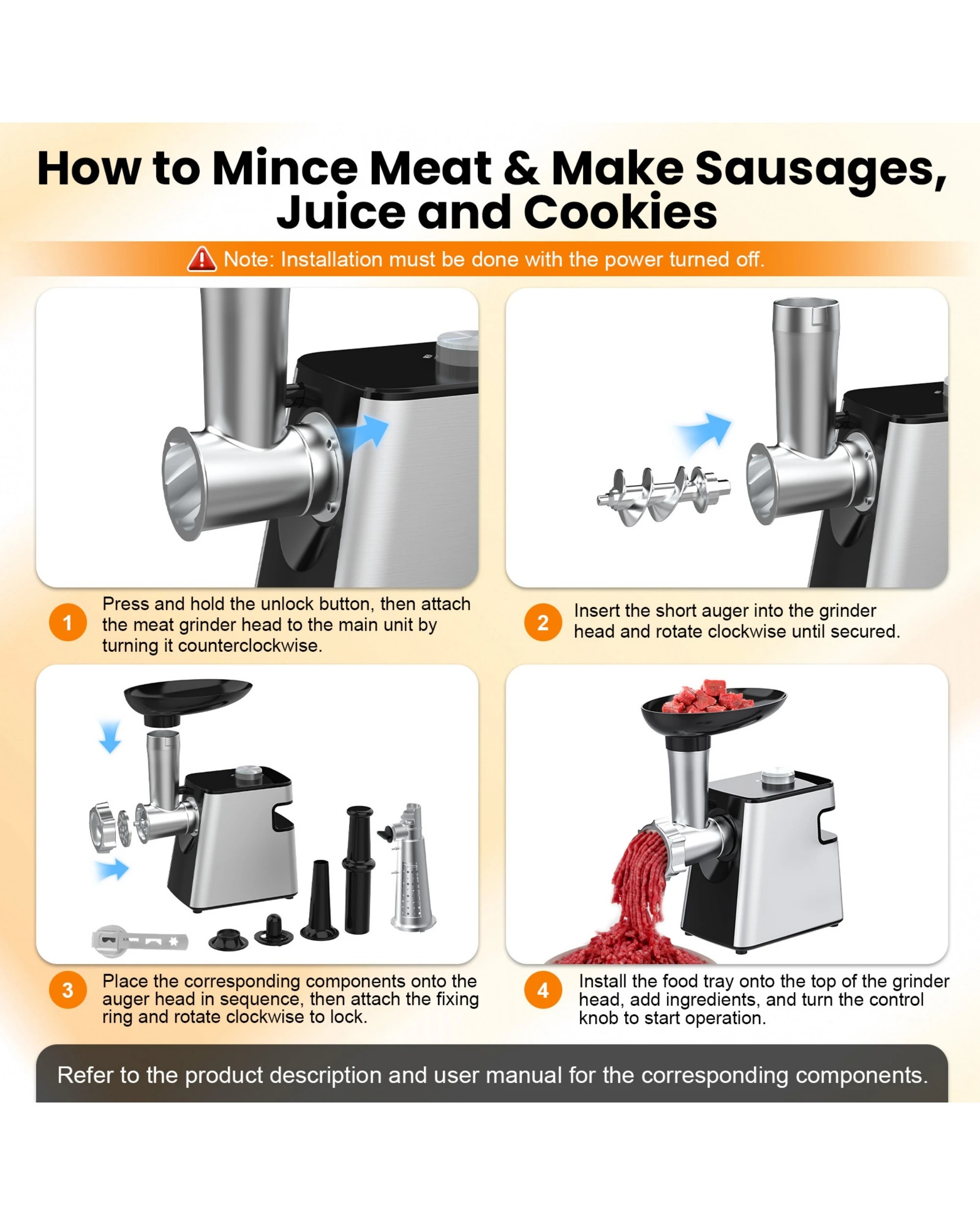 How to Mince Meat & Make Sausages, Juice and Cookies

Note: Installation must be done with the power turned off.

1 Press and hold the unlock button, then attach the meat grinder head to the main unit by turning it counterclockwise.

2 Insert the short auger into the grinder head and rotate clockwise until secured.

3 Place the corresponding components onto the auger head in sequence, then attach the fixing ring and rotate clockwise to lock.

4 Install the food tray onto the top of the grinder head, add ingredients, and turn the control knob to start operation.

Refer to the product description and user manual for the corresponding components.