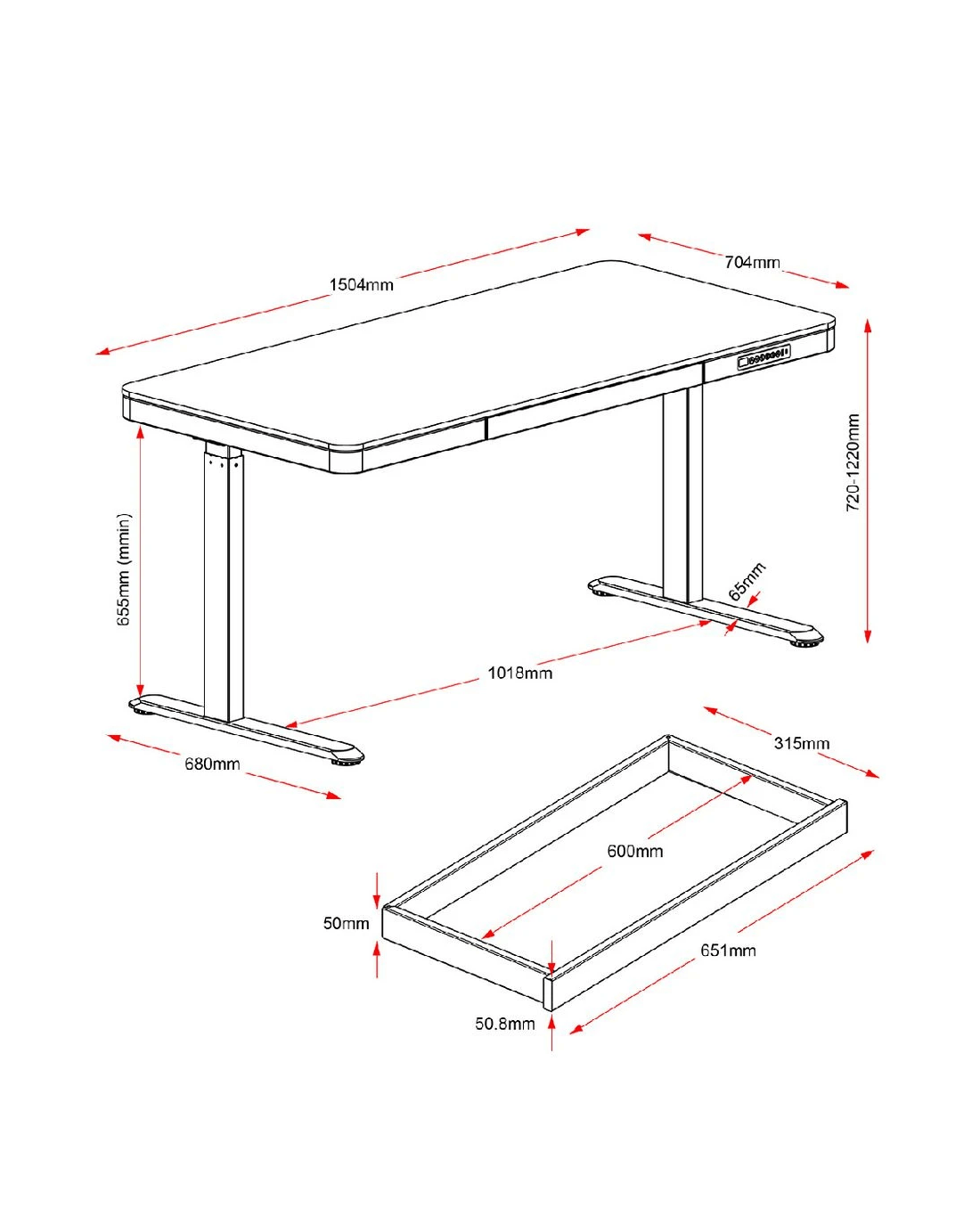 1504mm
704mm
720-1220mm
655mm (mmin)
65mm
1018mm
680mm
315mm
600mm
50mm
651mm
50.8mm