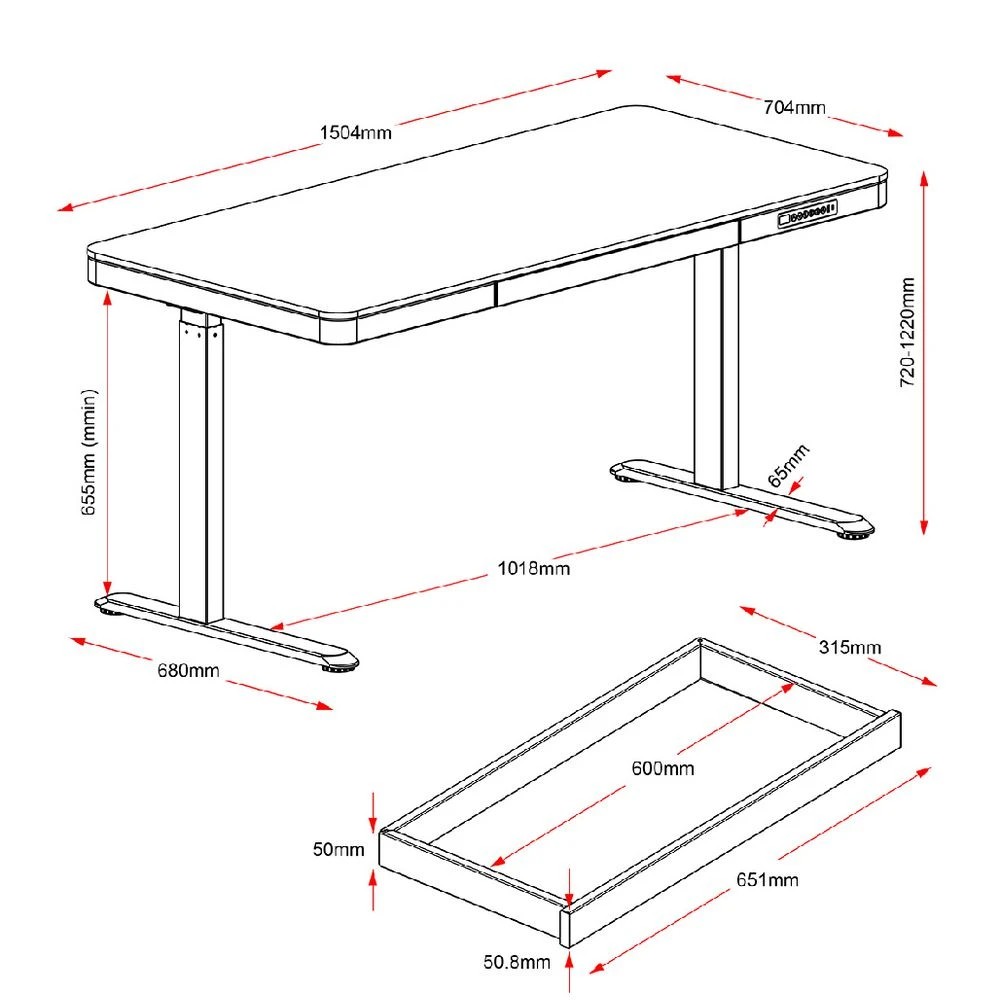 1504mm
704mm
720-1220mm
655mm (mmin)
65mm
1018mm
680mm
315mm
600mm
50mm
651mm
50.8mm