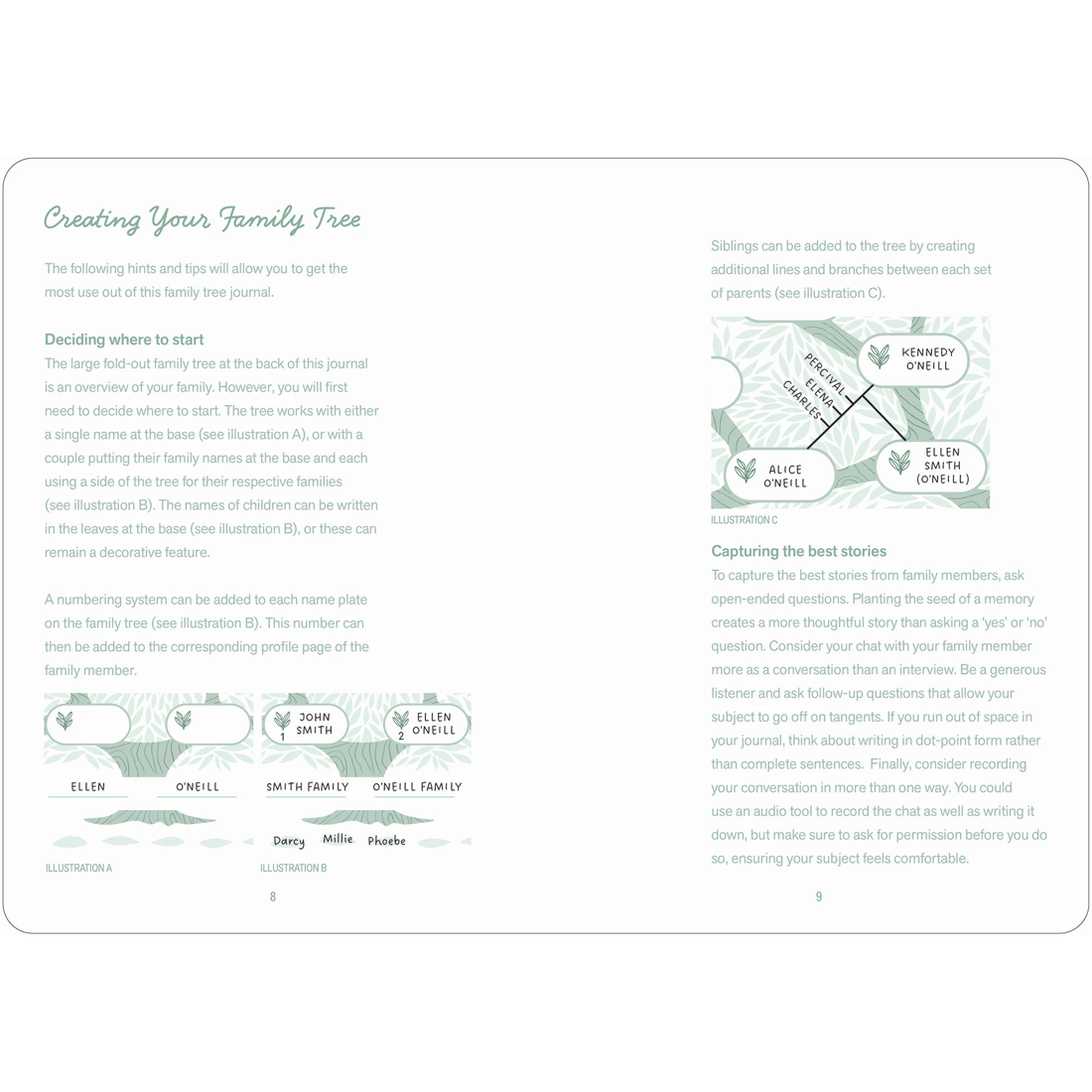 Creating Your Family Tree

The following hints and tips will allow you to get the most use out of this family tree journal.

Deciding where to start
The large fold-out family tree at the back of this journal is an overview of your family. However, you will first need to decide where to start. The tree works with either a single name at the base (see illustration A), or with a couple putting their family names at the base and each using a side of the tree for their respective families (see illustration B). The names of children can be written in the leaves at the base (see illustration B), or these can remain a decorative feature.

A numbering system can be added to each name plate on the family tree (see illustration B). This number can then be added to the corresponding profile page of the family member.

ELLEN O'NEILL

ILLUSTRATION A

1 JOHN SMITH
2 ELLEN O'NEILL
SMITH FAMILY O'NEILL FAMILY
Darcy Millie Phoebe

ILLUSTRATION B

8

Siblings can be added to the tree by creating additional lines and branches between each set of parents (see illustration C).

KENNEDY O'NEILL
PERCIVAL
ELENA
CHARLES
ALICE O'NEILL
ELLEN SMITH (O'NEILL)

ILLUSTRATION C

Capturing the best stories
To capture the best stories from family members, ask open-ended questions. Planting the seed of a memory creates a more thoughtful story than asking a 'yes' or 'no' question. Consider your chat with your family member more as a conversation than an interview. Be a generous listener and ask follow-up questions that allow your subject to go off on tangents. If you run out of space in your journal, think about writing in dot-point form rather than complete sentences. Finally, consider recording your conversation in more than one way. You could use an audio tool to record the chat as well as writing it down, but make sure to ask for permission before you do so, ensuring your subject feels comfortable.

9