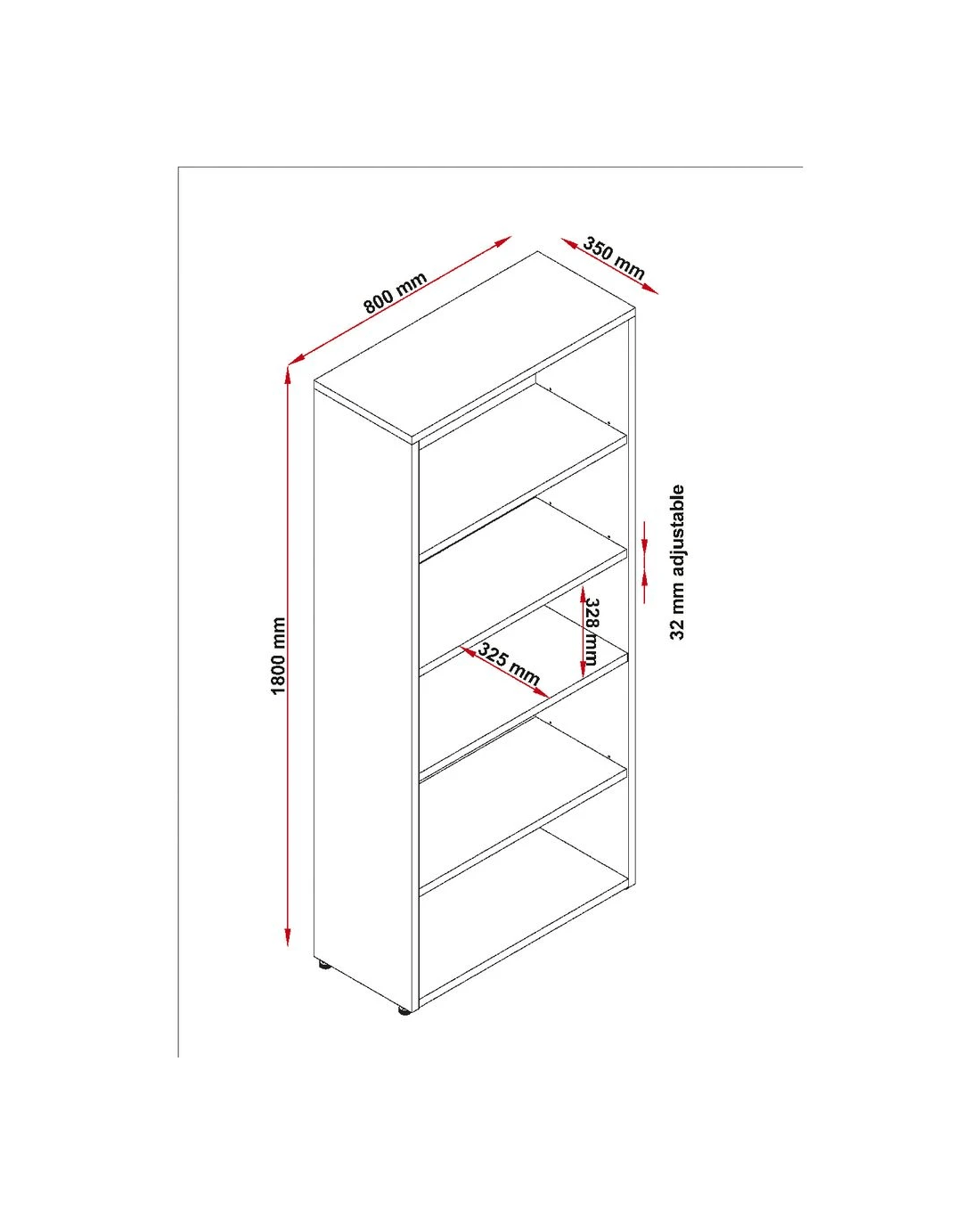 800 mm
350 mm
1800 mm
32 mm adjustable
328 mm
325 mm