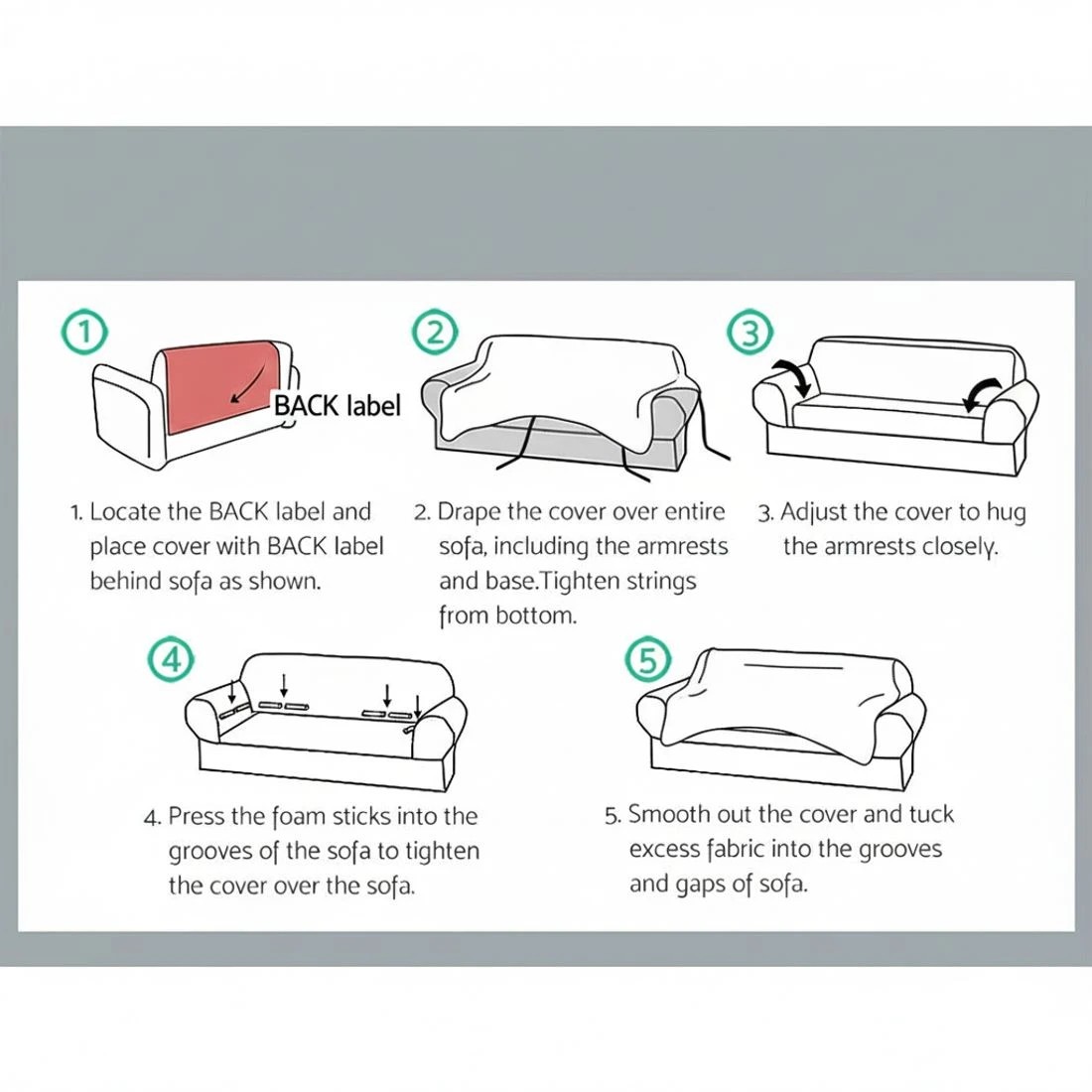 1

BACK label

1. Locate the BACK label and place cover with BACK label behind sofa as shown.

2

2. Drape the cover over entire sofa, including the armrests and base.Tighten strings from bottom.

3

3. Adjust the cover to hug the armrests closely.

4

4. Press the foam sticks into the grooves of the sofa to tighten the cover over the sofa.

5

5. Smooth out the cover and tuck excess fabric into the grooves and gaps of sofa.