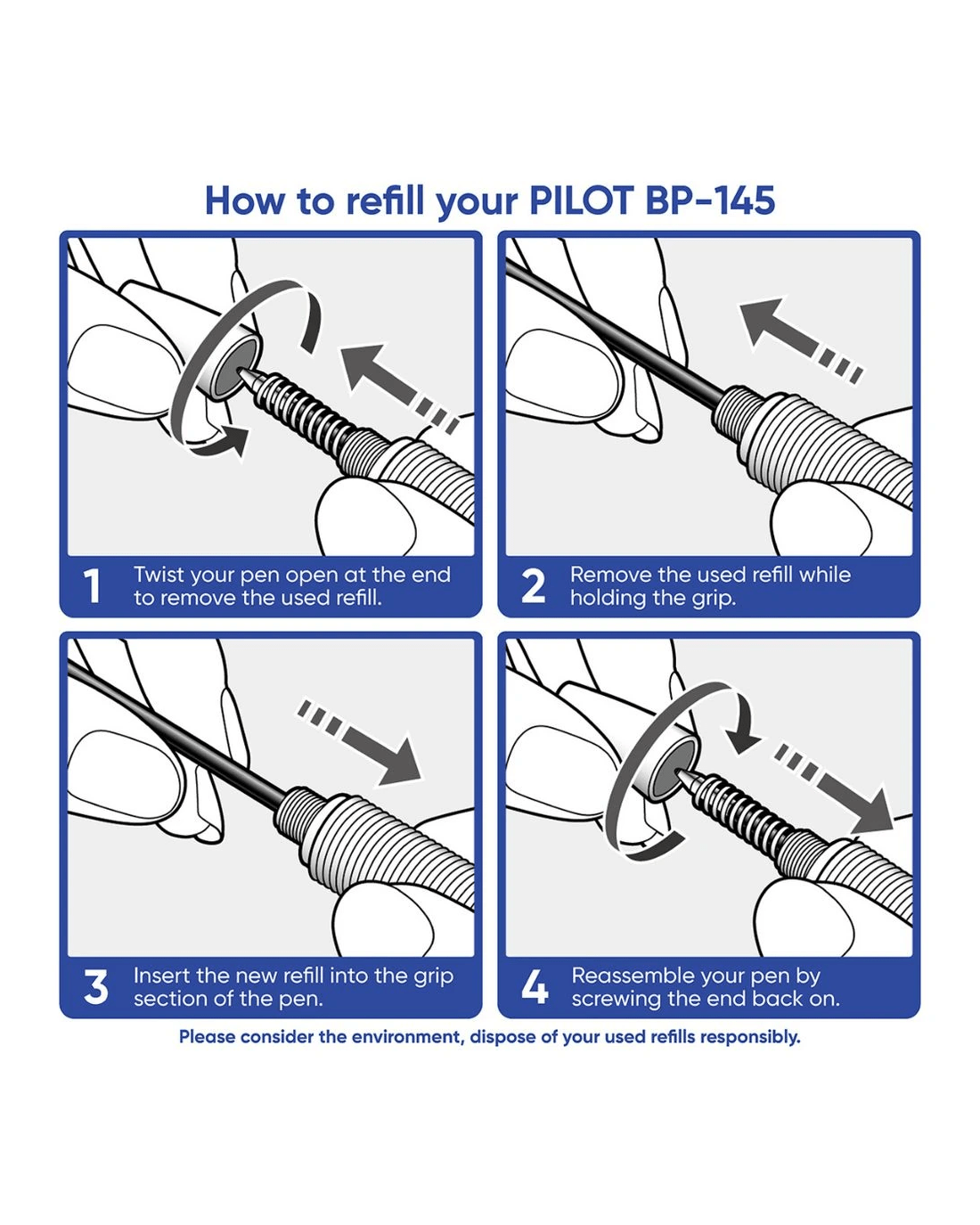 How to refill your PILOT BP-145

1 Twist your pen open at the end to remove the used refill.

2 Remove the used refill while holding the grip.

3 Insert the new refill into the grip section of the pen.

4 Reassemble your pen by screwing the end back on.

Please consider the environment, dispose of your used refills responsibly.