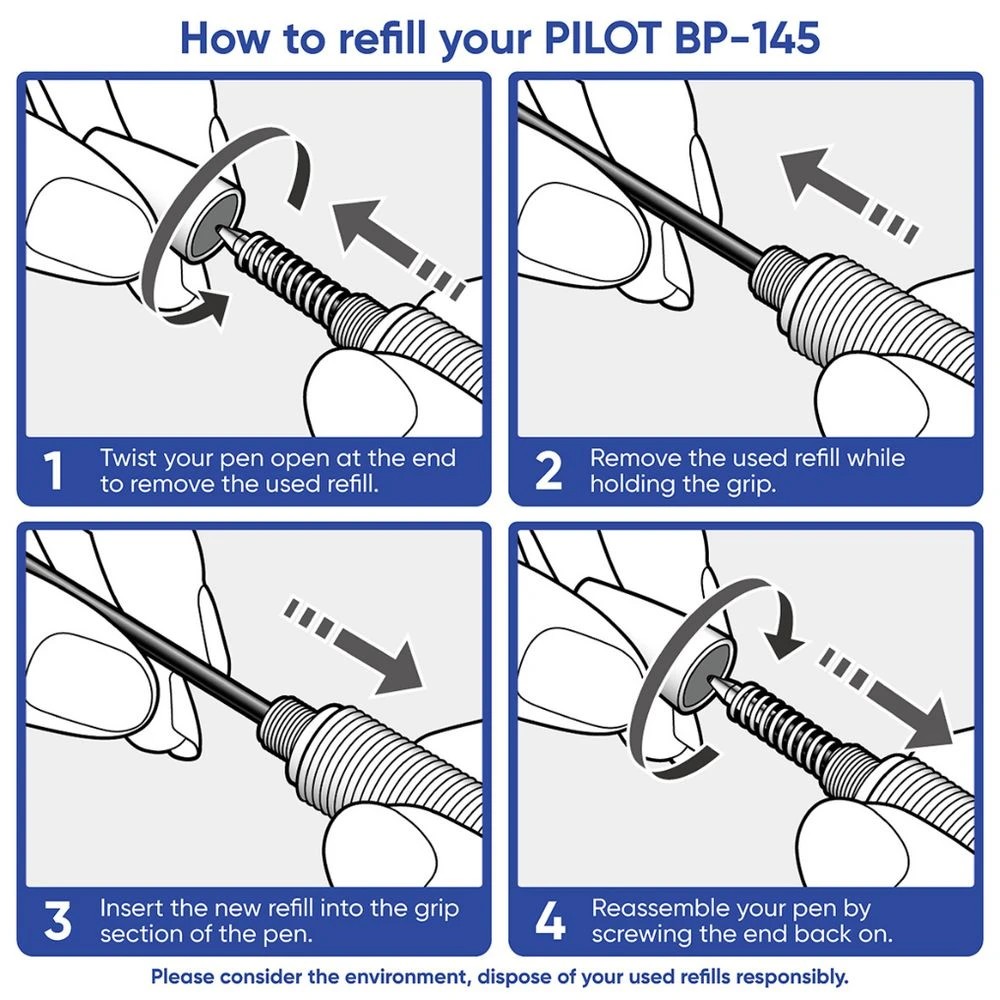 How to refill your PILOT BP-145

1 Twist your pen open at the end to remove the used refill.

2 Remove the used refill while holding the grip.

3 Insert the new refill into the grip section of the pen.

4 Reassemble your pen by screwing the end back on.

Please consider the environment, dispose of your used refills responsibly.