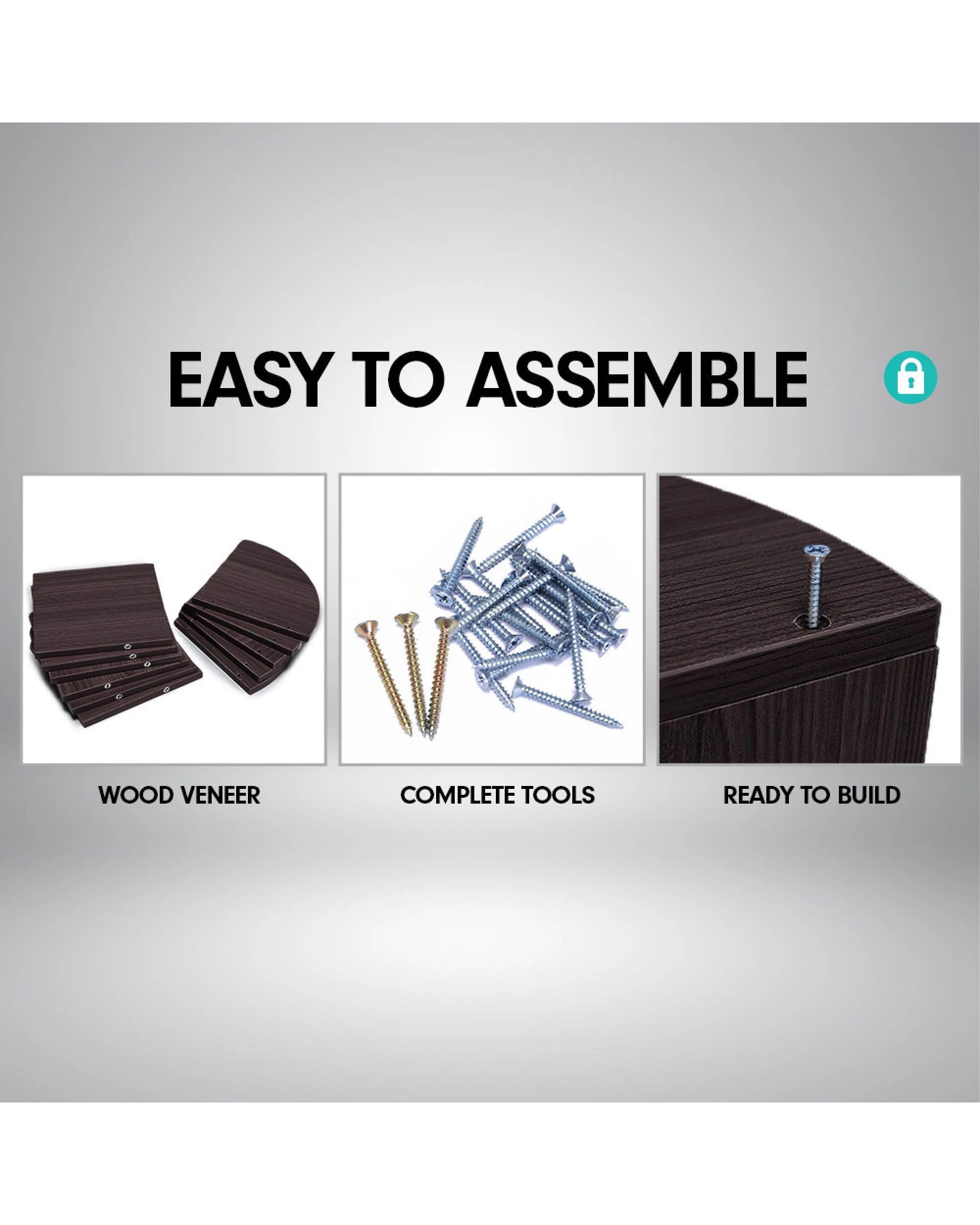 EASY TO ASSEMBLE

WOOD VENEER

COMPLETE TOOLS

READY TO BUILD