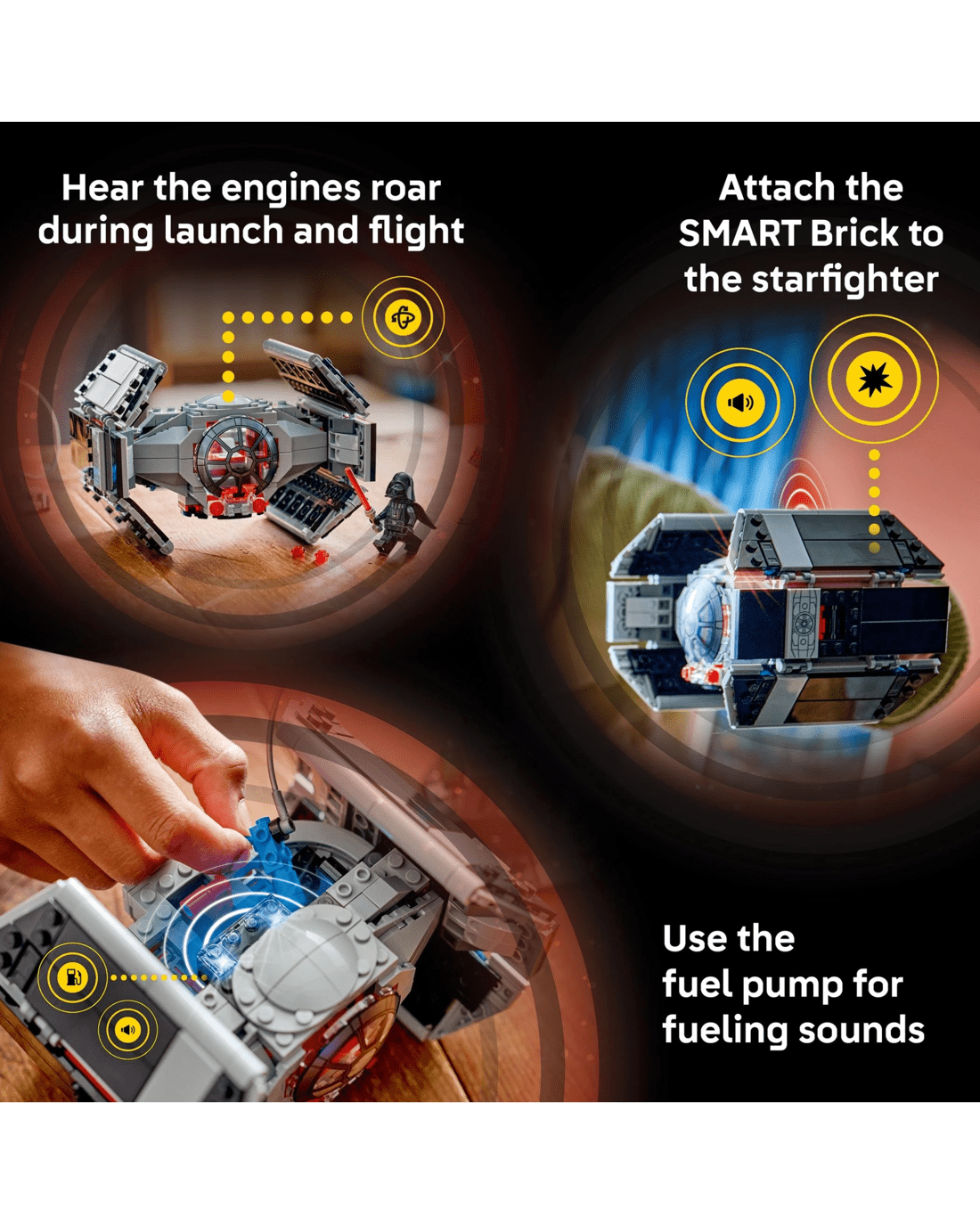 Hear the engines roar during launch and flight

Attach the SMART Brick to the starfighter

Use the fuel pump for fueling sounds