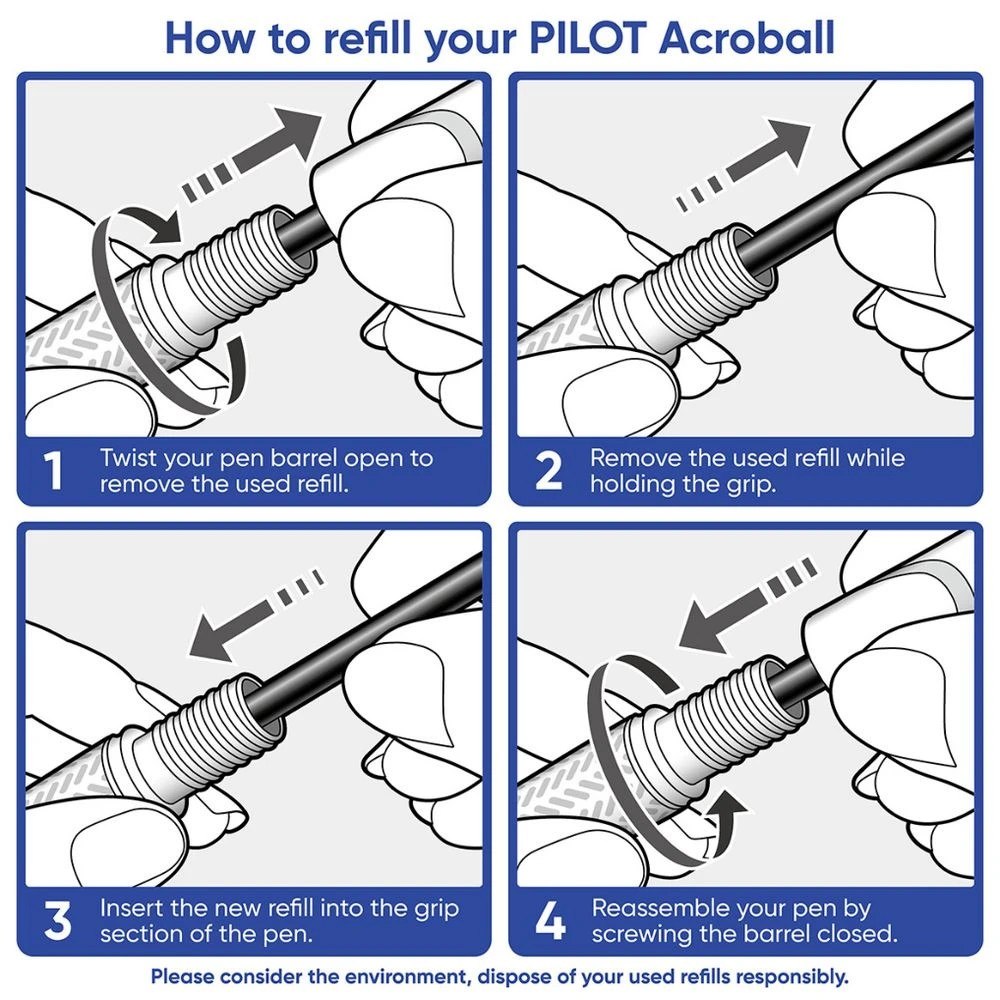 How to refill your PILOT Acroball

1 Twist your pen barrel open to remove the used refill.

2 Remove the used refill while holding the grip.

3 Insert the new refill into the grip section of the pen.

4 Reassemble your pen by screwing the barrel closed.

Please consider the environment, dispose of your used refills responsibly.