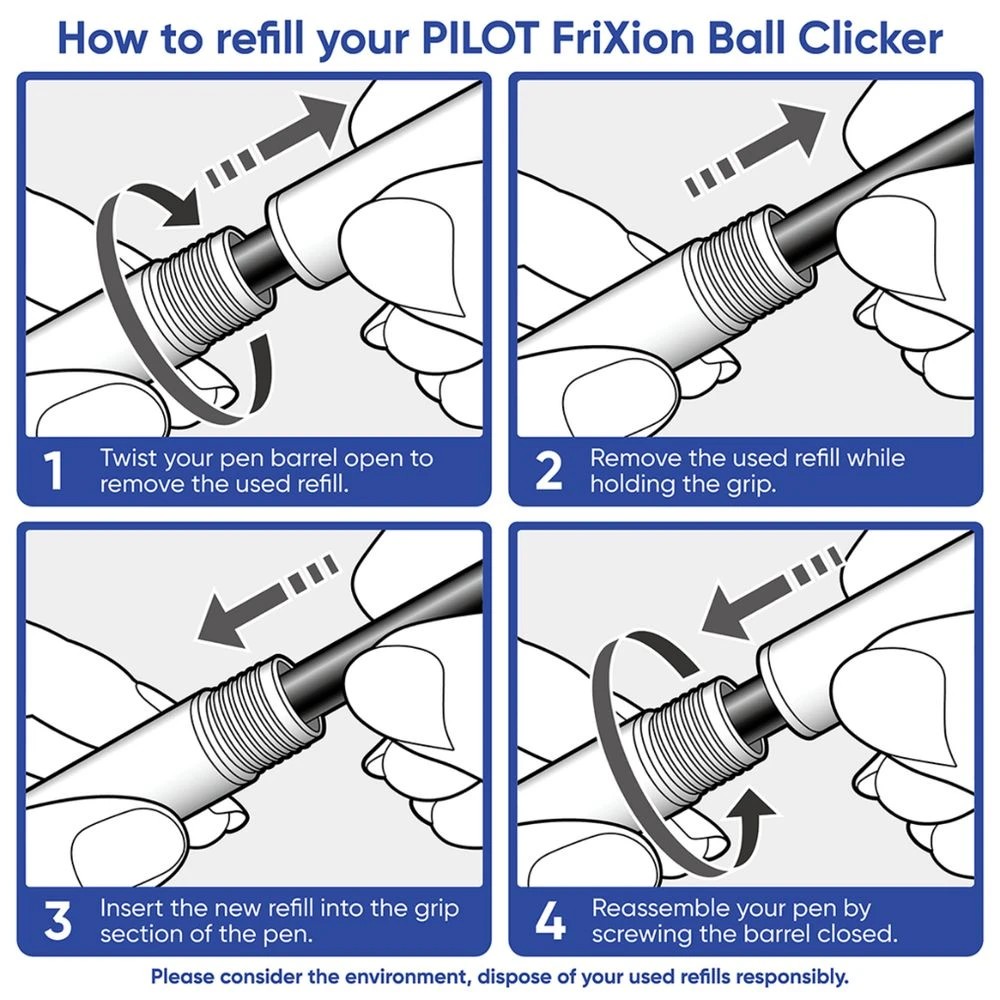 How to refill your PILOT FriXion Ball Clicker

1 Twist your pen barrel open to remove the used refill.

2 Remove the used refill while holding the grip.

3 Insert the new refill into the grip section of the pen.

4 Reassemble your pen by screwing the barrel closed.

Please consider the environment, dispose of your used refills responsibly.