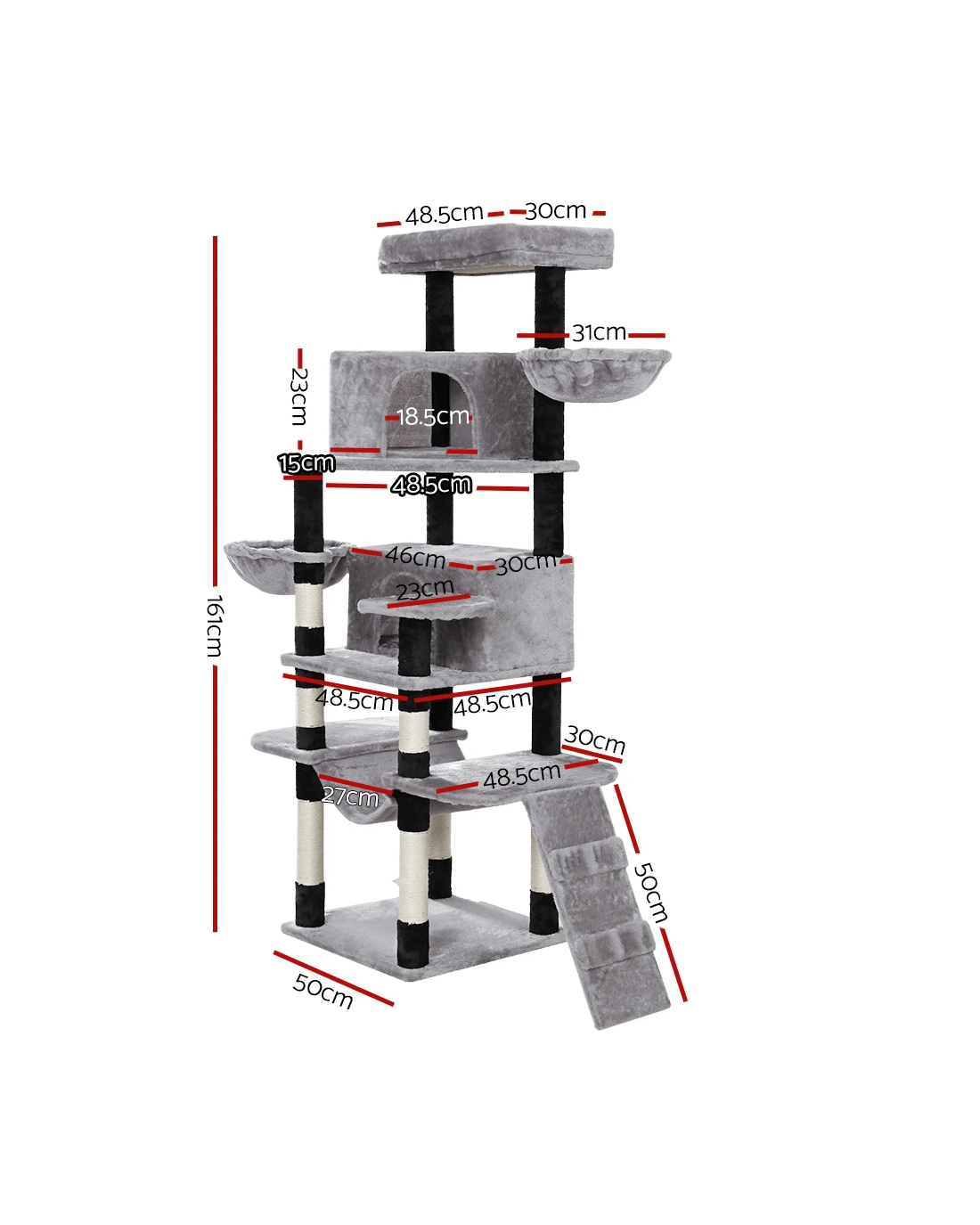 48.5cm 30cm

31cm

23cm

18.5cm

15cm

48.5cm

46cm 30cm

23cm

161cm

48.5cm 48.5cm

30cm

48.5cm

27cm

50cm

50cm