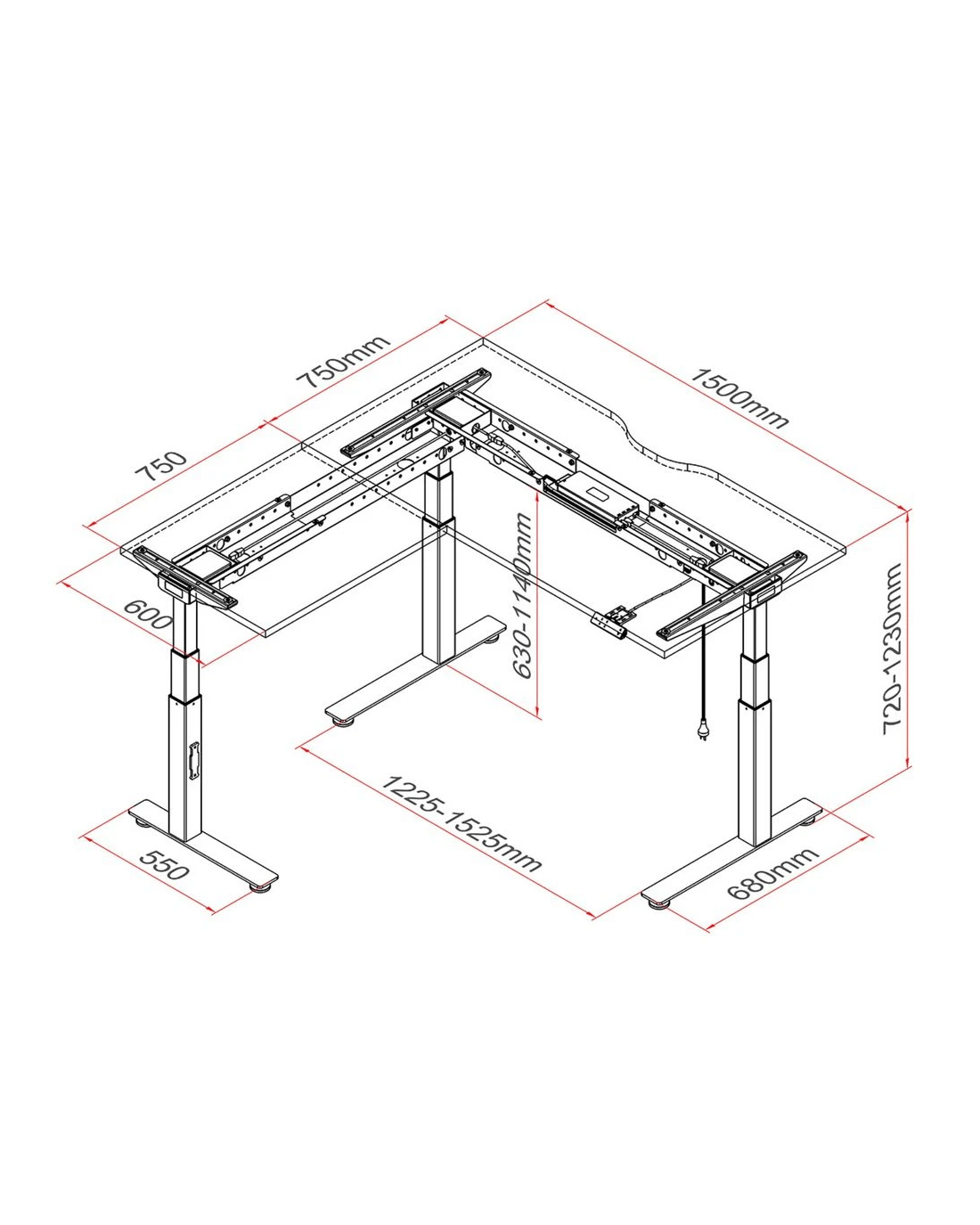 750mm
1500mm
750
600
630-1140mm
720-1230mm
1225-1525mm
550
680mm