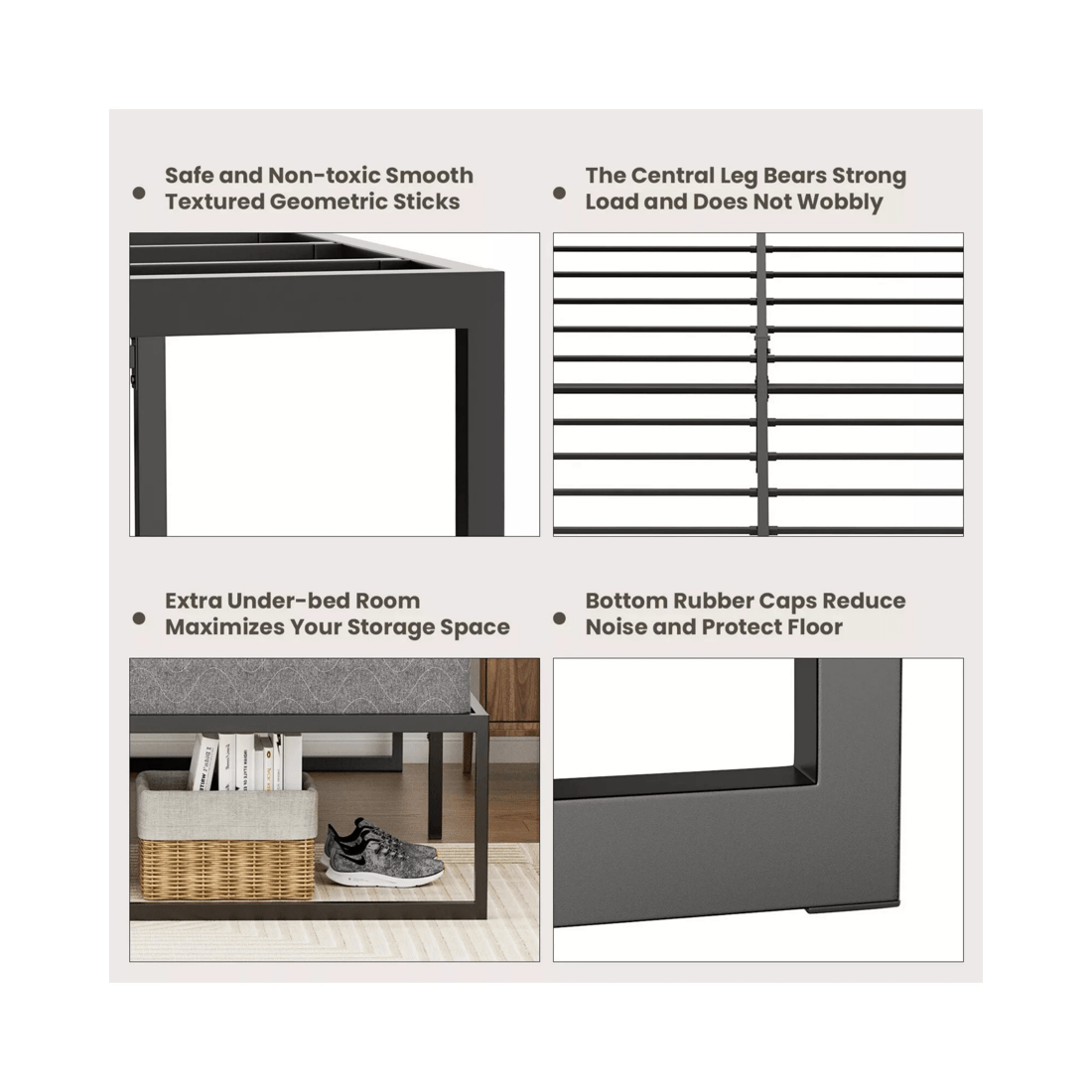 Safe and Non-toxic Smooth Textured Geometric Sticks

The Central Leg Bears Strong Load and Does Not Wobbly

Extra Under-bed Room Maximizes Your Storage Space

Bottom Rubber Caps Reduce Noise and Protect Floor