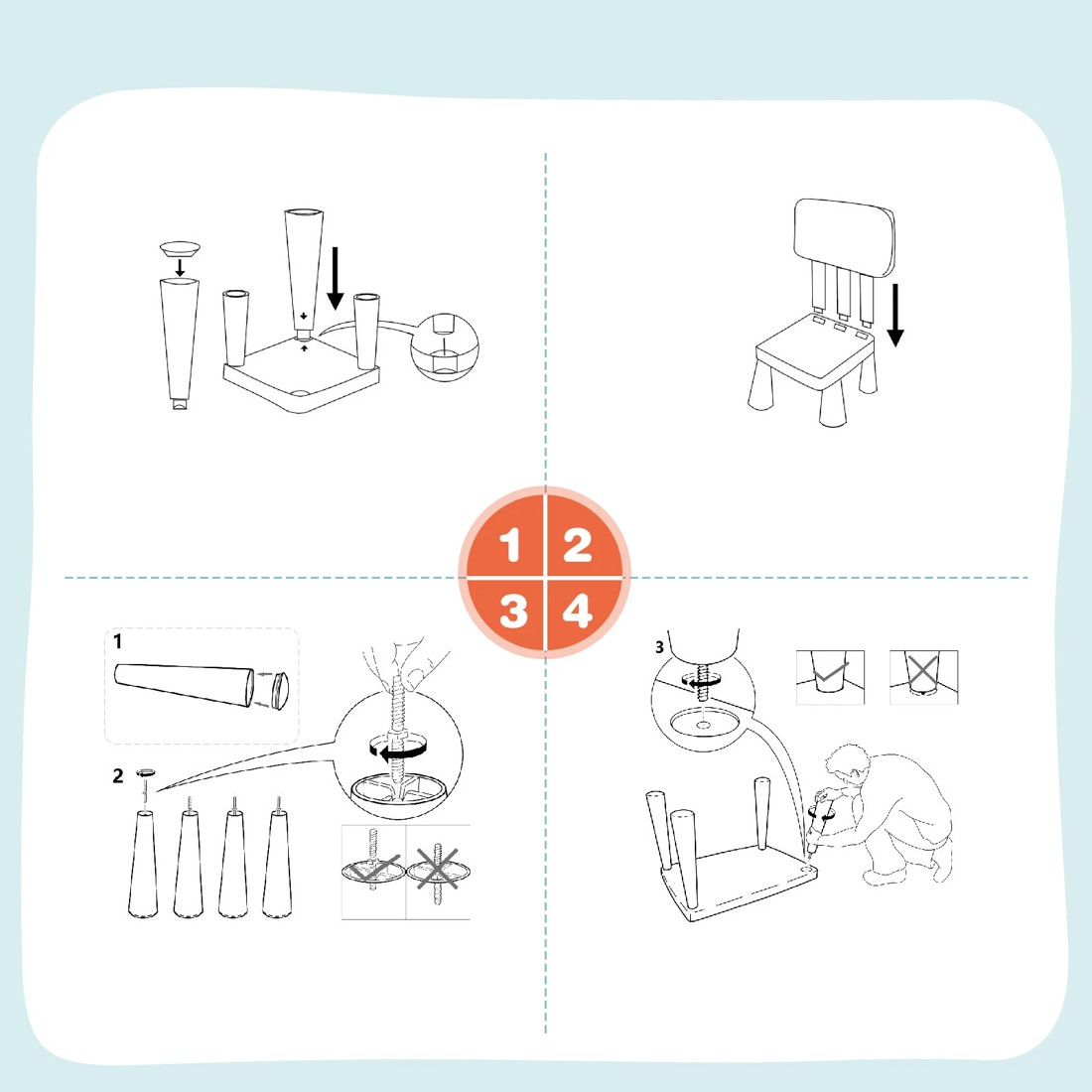 1
2
3
4
1
2
3